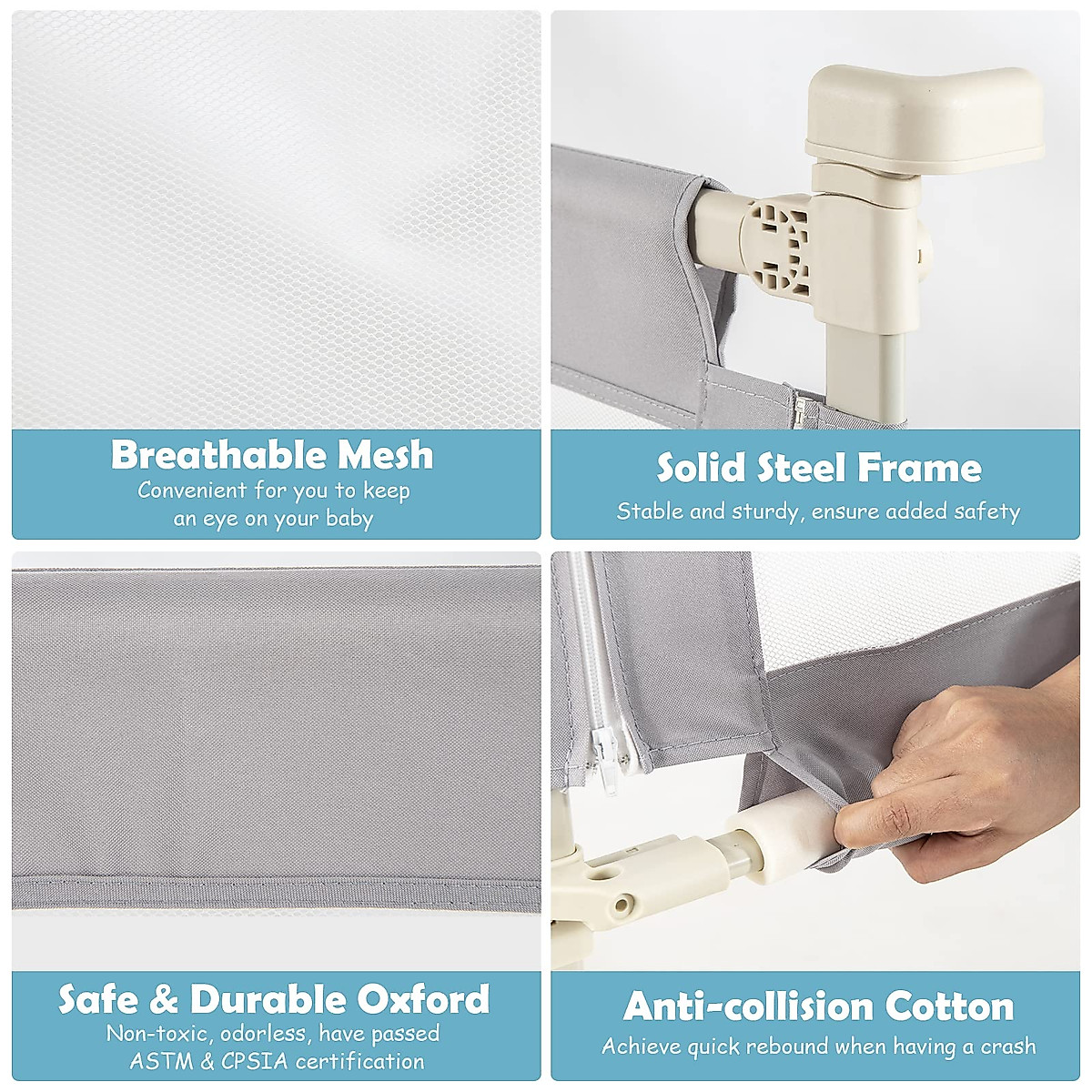 Breathable Mesh
Convenient for you to keep an eye on your baby

Solid Steel Frame
Stable and sturdy, ensure added safety

Safe & Durable Oxford
Non-toxic, odorless, have passed ASTM & CPSIA certification

Anti-collision Cotton
Achieve quick rebound when having a crash