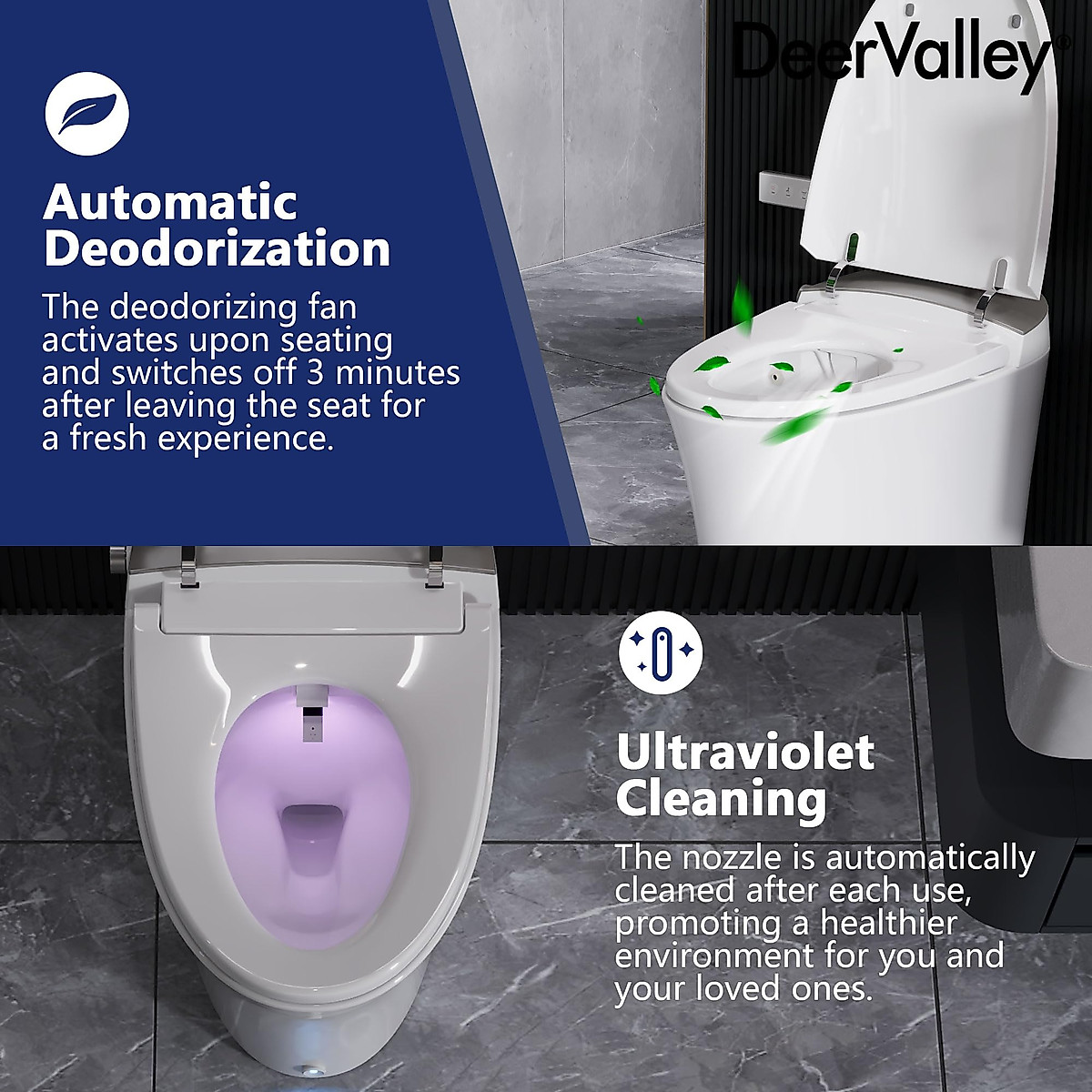 DeerValley®

Automatic Deodorization

The deodorizing fan activates upon seating and switches off 3 minutes after leaving the seat for a fresh experience.

Ultraviolet Cleaning

The nozzle is automatically cleaned after each use, promoting a healthier environment for you and your loved ones.