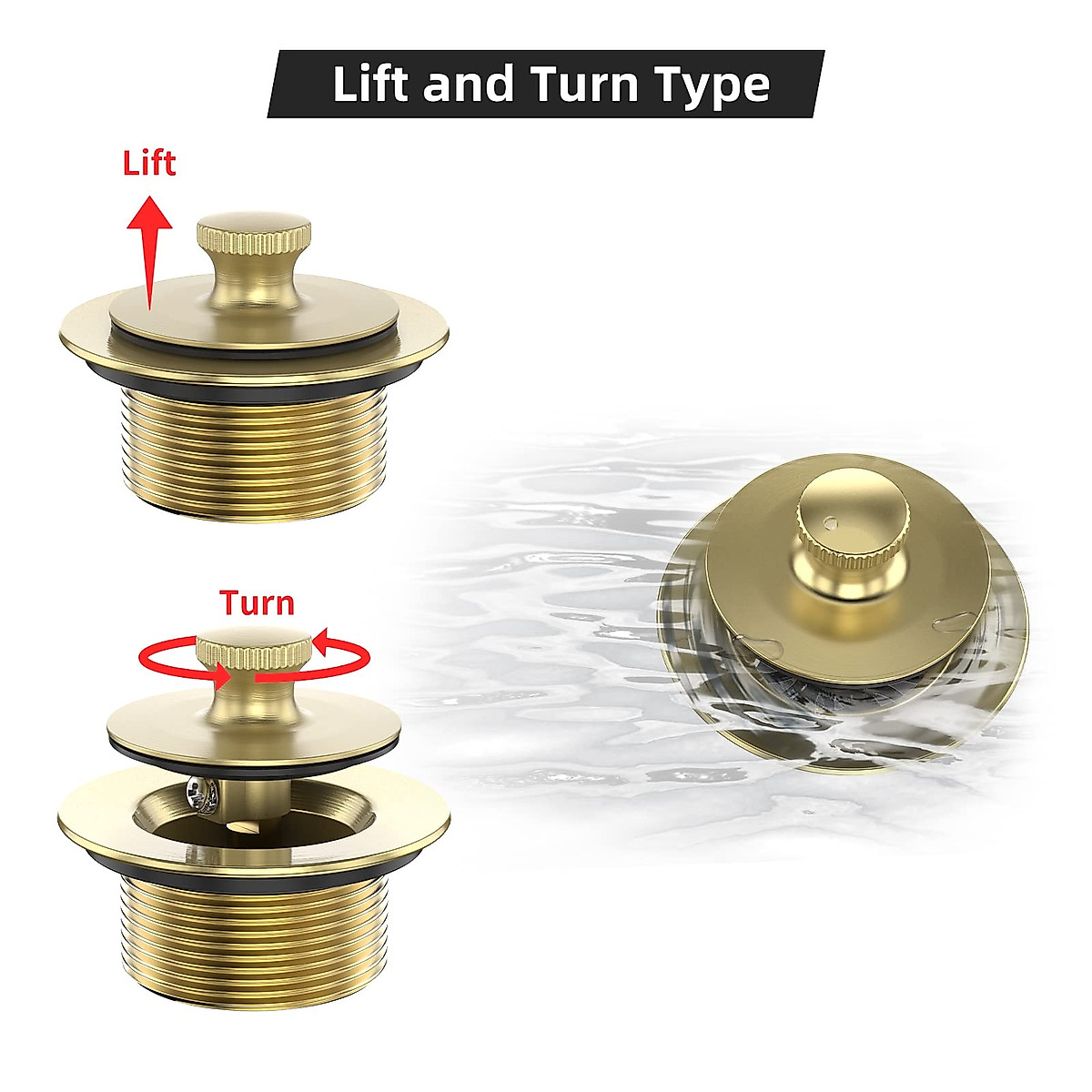 Lift and Turn Type

Lift

Turn