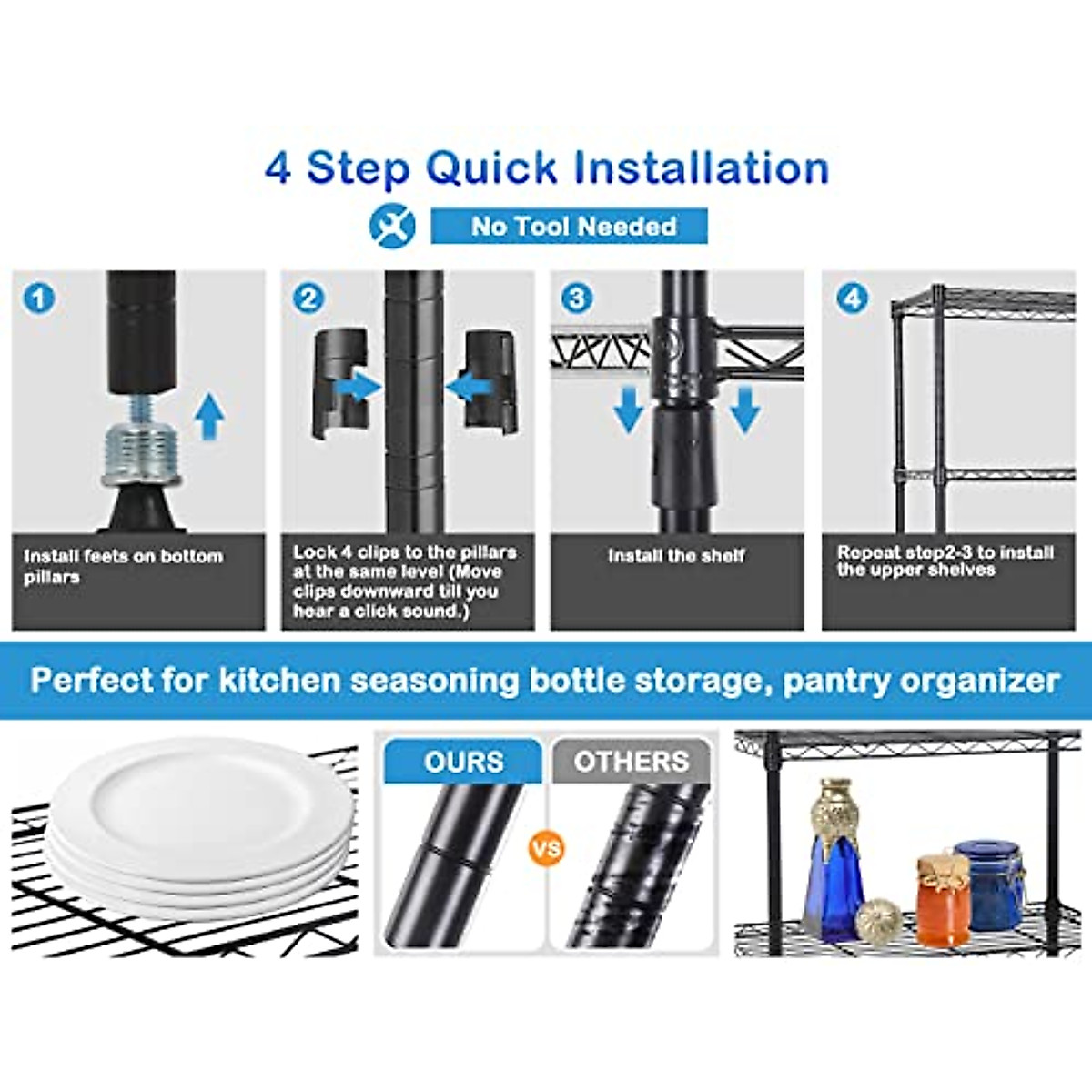 4 Step Quick Installation

No Tool Needed

1
Install feets on bottom pillars

2
Lock 4 clips to the pillars at the same level (Move clips downward till you hear a click sound.)

3
Install the shelf

4
Repeat step2-3 to install the upper shelves

Perfect for kitchen seasoning bottle storage, pantry organizer

OURS

VS

OTHERS