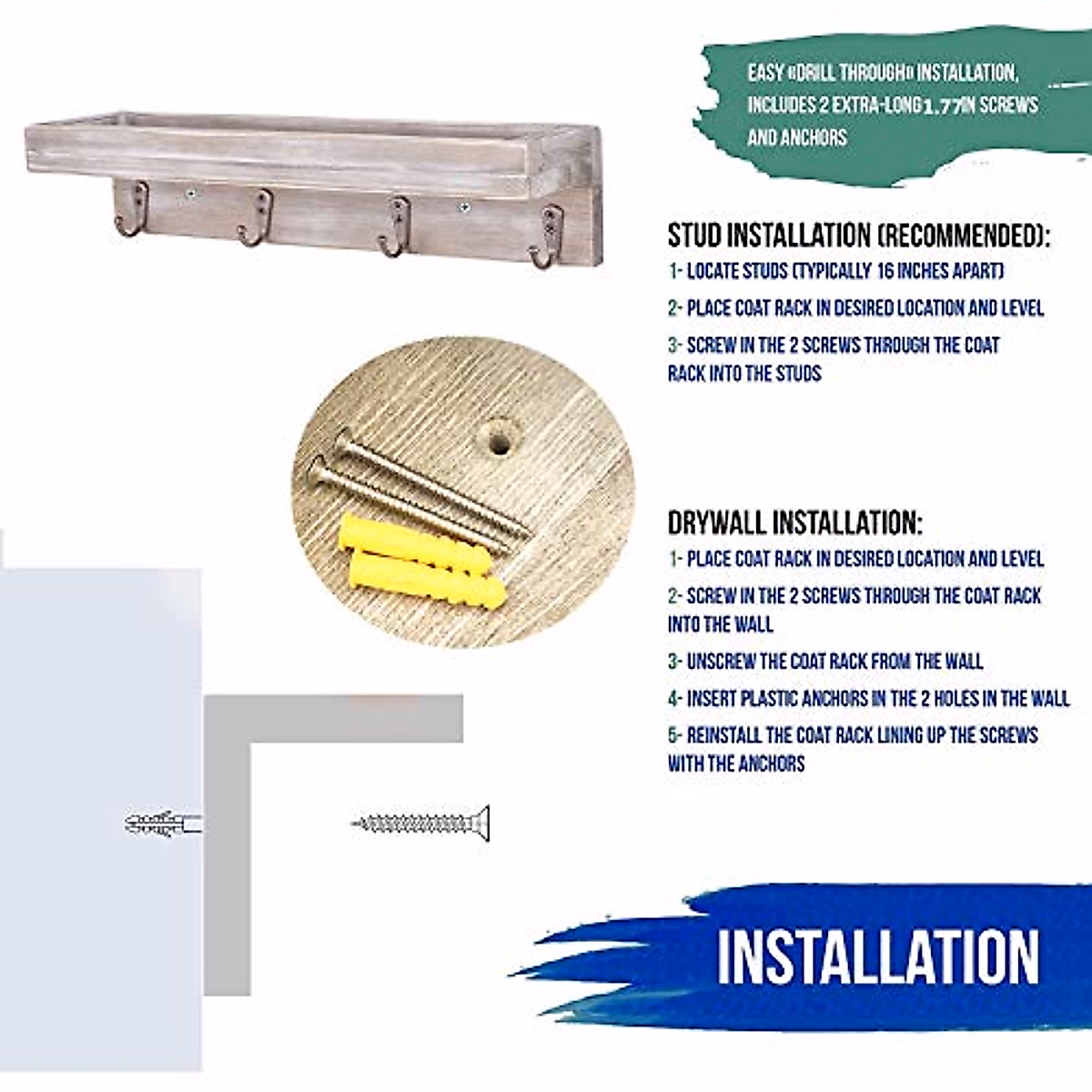 EASY «DRILL THROUGH» INSTALLATION, INCLUDES 2 EXTRA-LONG 1.77IN SCREWS AND ANCHORS

STUD INSTALLATION (RECOMMENDED):

1- LOCATE STUDS (TYPICALLY 16 INCHES APART)

2- PLACE COAT RACK IN DESIRED LOCATION AND LEVEL

3- SCREW IN THE 2 SCREWS THROUGH THE COAT RACK INTO THE STUDS

DRYWALL INSTALLATION:

1- PLACE COAT RACK IN DESIRED LOCATION AND LEVEL

2- SCREW IN THE 2 SCREWS THROUGH THE COAT RACK INTO THE WALL

3- UNSCREW THE COAT RACK FROM THE WALL

4- INSERT PLASTIC ANCHORS IN THE 2 HOLES IN THE WALL

5- REINSTALL THE COAT RACK LINING UP THE SCREWS WITH THE ANCHORS

INSTALLATION