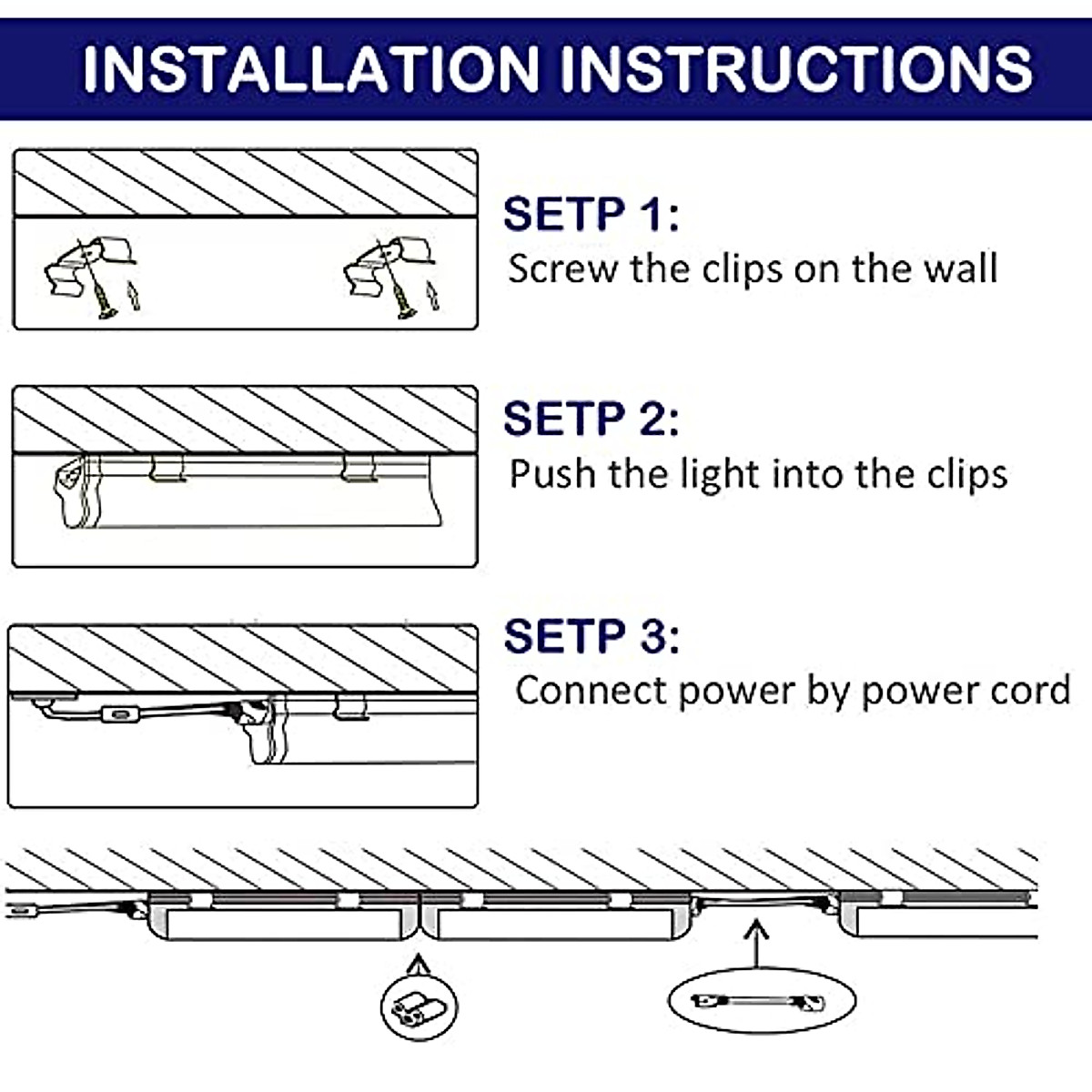 INSTALLATION INSTRUCTIONS

SETP 1:
Screw the clips on the wall

SETP 2:
Push the light into the clips

SETP 3:
Connect power by power cord