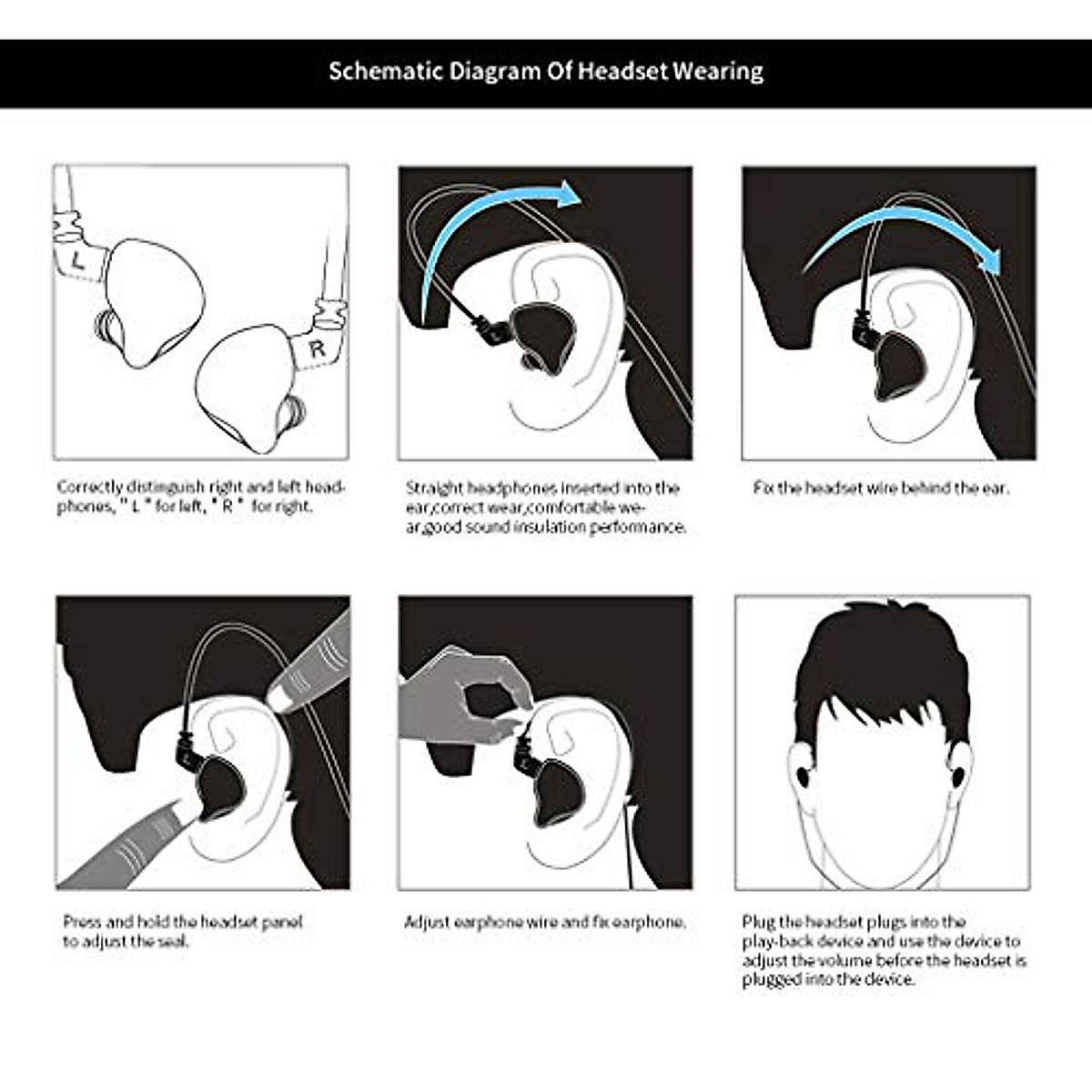 Schematic Diagram Of Headset Wearing

L

R

Correctly distinguish right and left headphones, " L " for left, " R " for right.

Straight headphones inserted into the ear,correct wear,comfortable wear,good sound insulation performance.

Fix the headset wire behind the ear.

Press and hold the headset panel to adjust the seal.

Adjust earphone wire and fix earphone.

Plug the headset plugs into the play-back device and use the device to adjust the volume before the headset is plugged into the device.