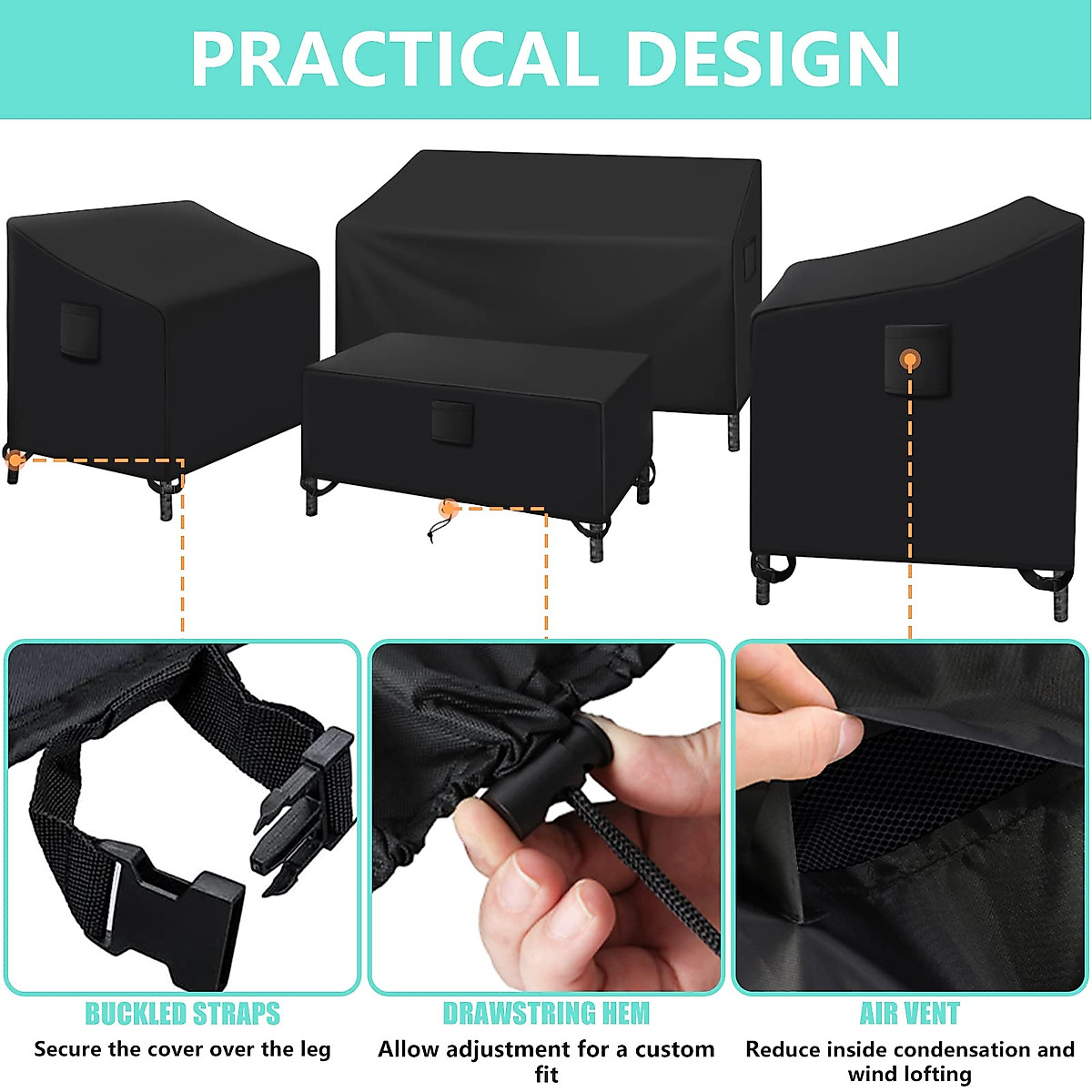 PRACTICAL DESIGN

BUCKLED STRAPS

Secure the cover over the leg

DRAWSTRING HEM

Allow adjustment for a custom fit

AIR VENT

Reduce inside condensation and wind lofting