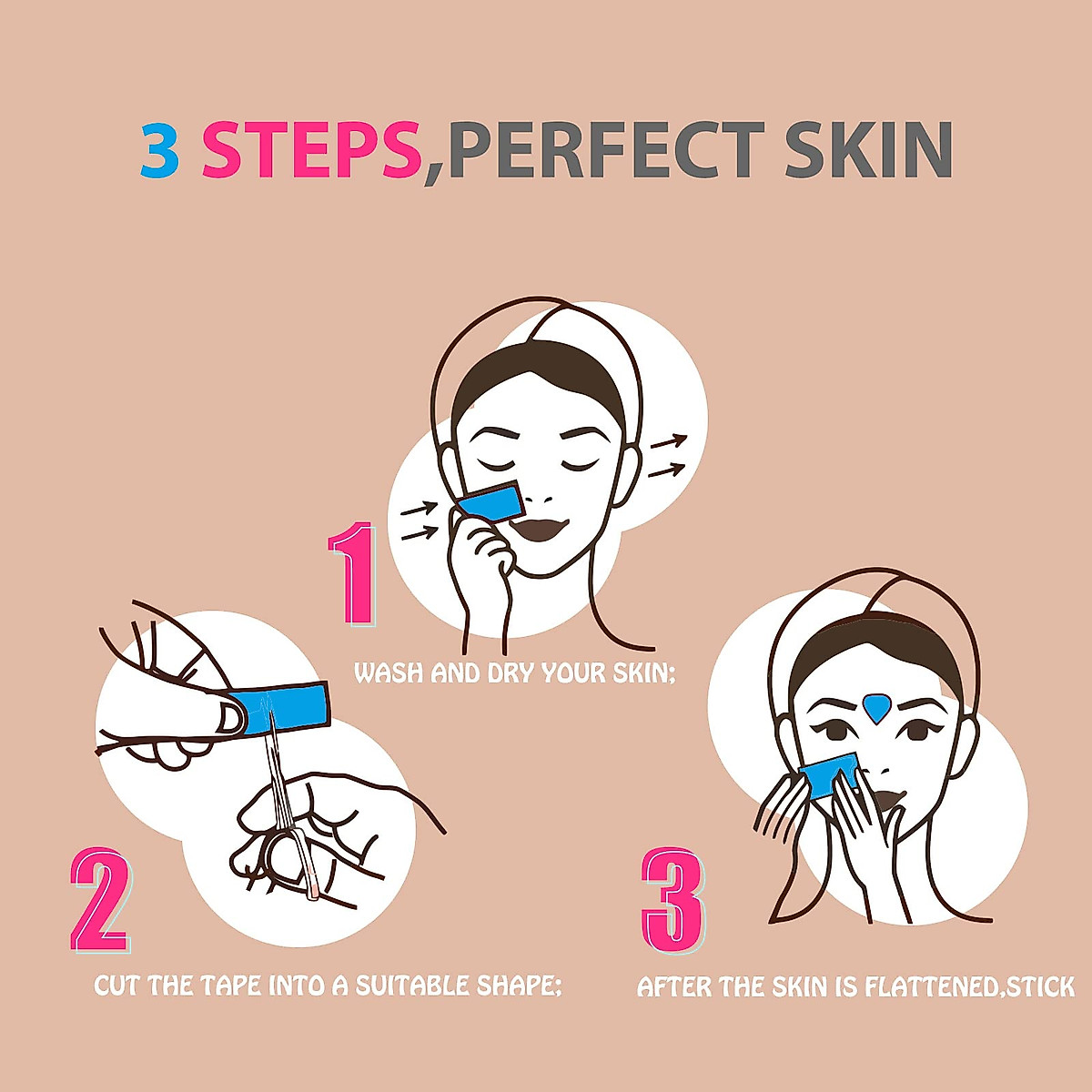 3 STEPS,PERFECT SKIN

1

WASH AND DRY YOUR SKIN;

2

CUT THE TAPE INTO A SUITABLE SHAPE;

3

AFTER THE SKIN IS FLATTENED,STICK