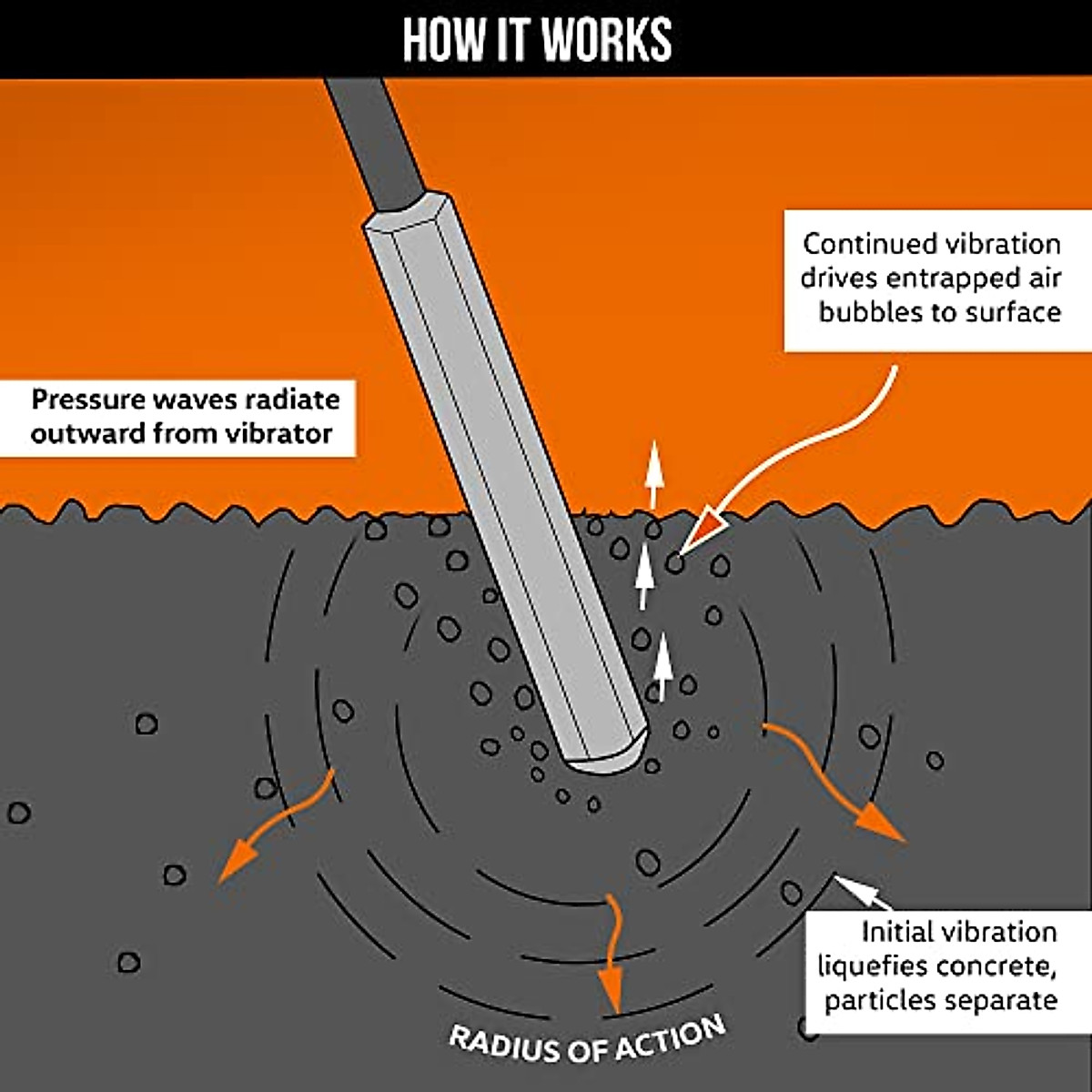 HOW IT WORKS

Continued vibration drives entrapped air bubbles to surface

Pressure waves radiate outward from vibrator

Initial vibration liquefies concrete, particles separate

RADIUS OF ACTION