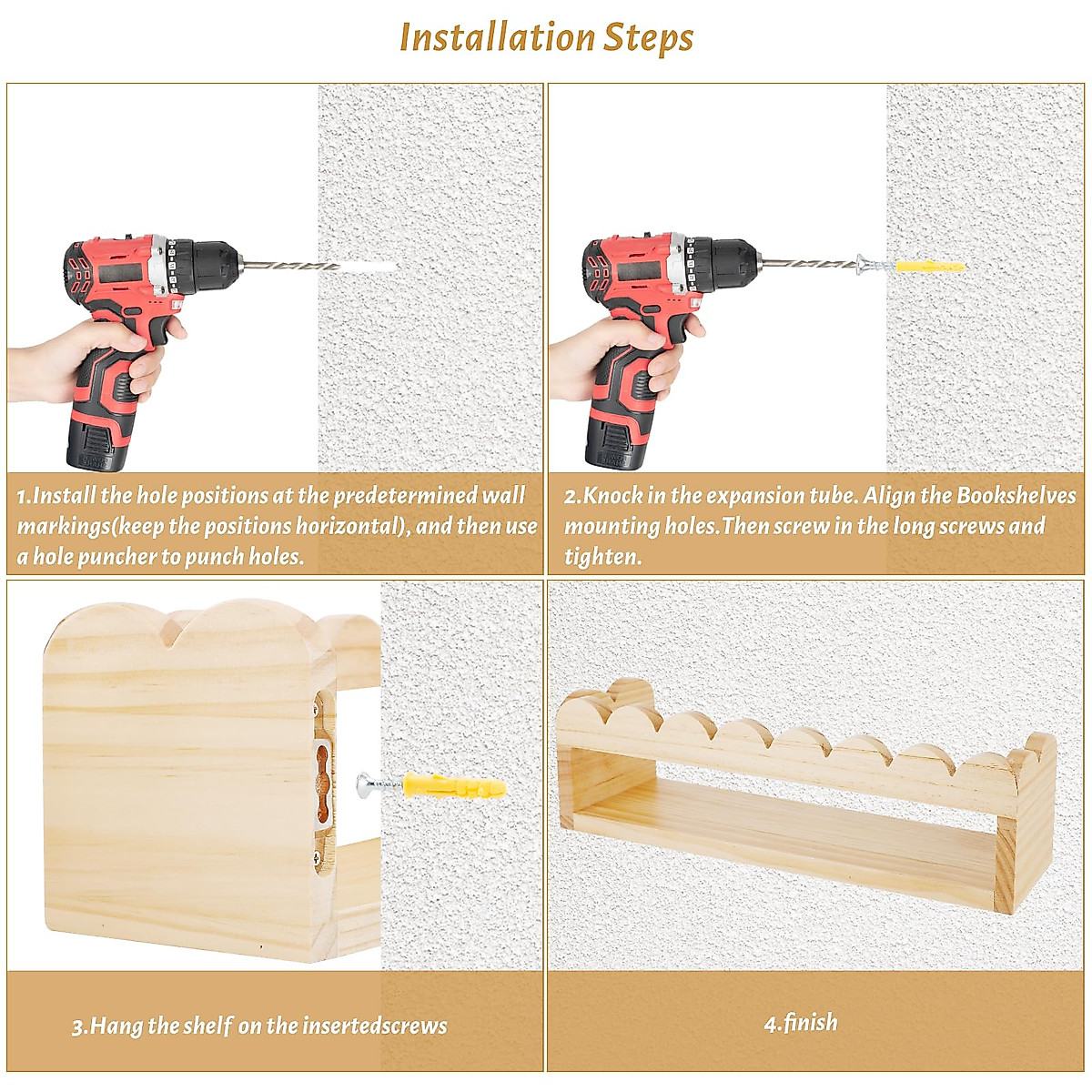 Installation Steps

1.Install the hole positions at the predetermined wall markings(keep the positions horizontal), and then use a hole puncher to punch holes.

2.Knock in the expansion tube. Align the Bookshelves mounting holes.Then screw in the long screws and tighten.

3.Hang the shelf on the insertedscrews

4.finish