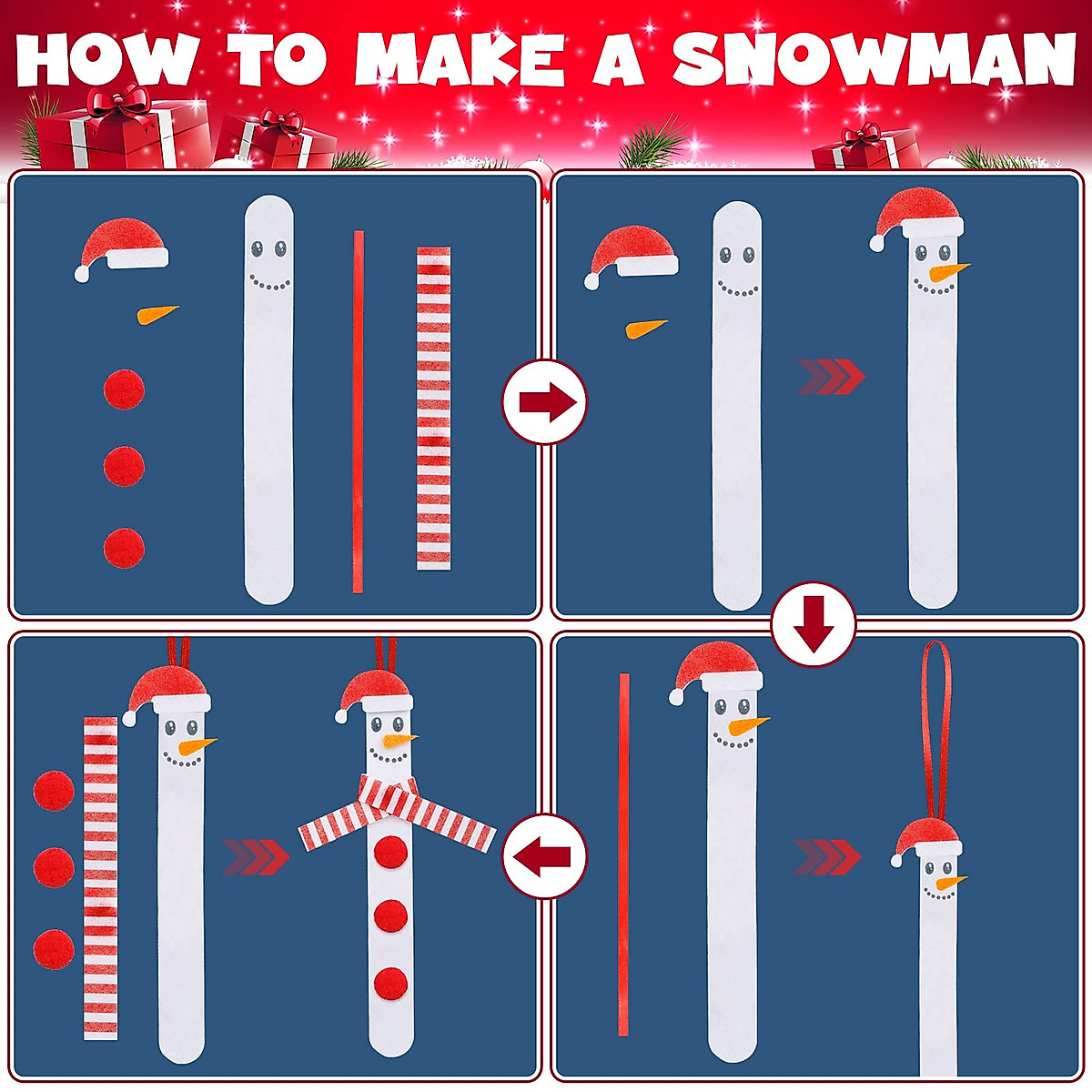 HOW TO MAKE A SNOWMAN