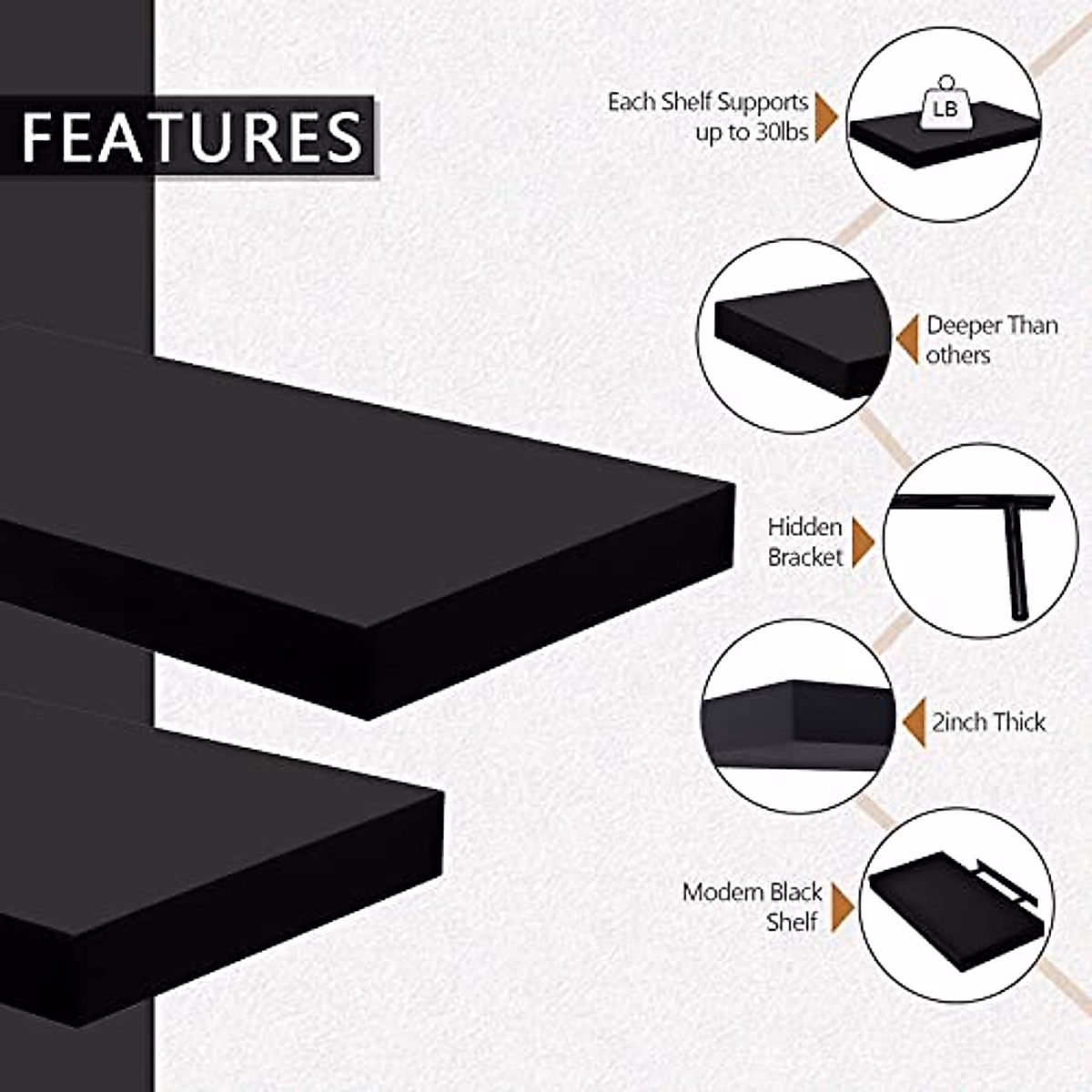 FEATURES

Each Shelf Supports up to 30lbs

LB

Deeper Than others

Hidden Bracket

2inch Thick

Modem Black Shelf