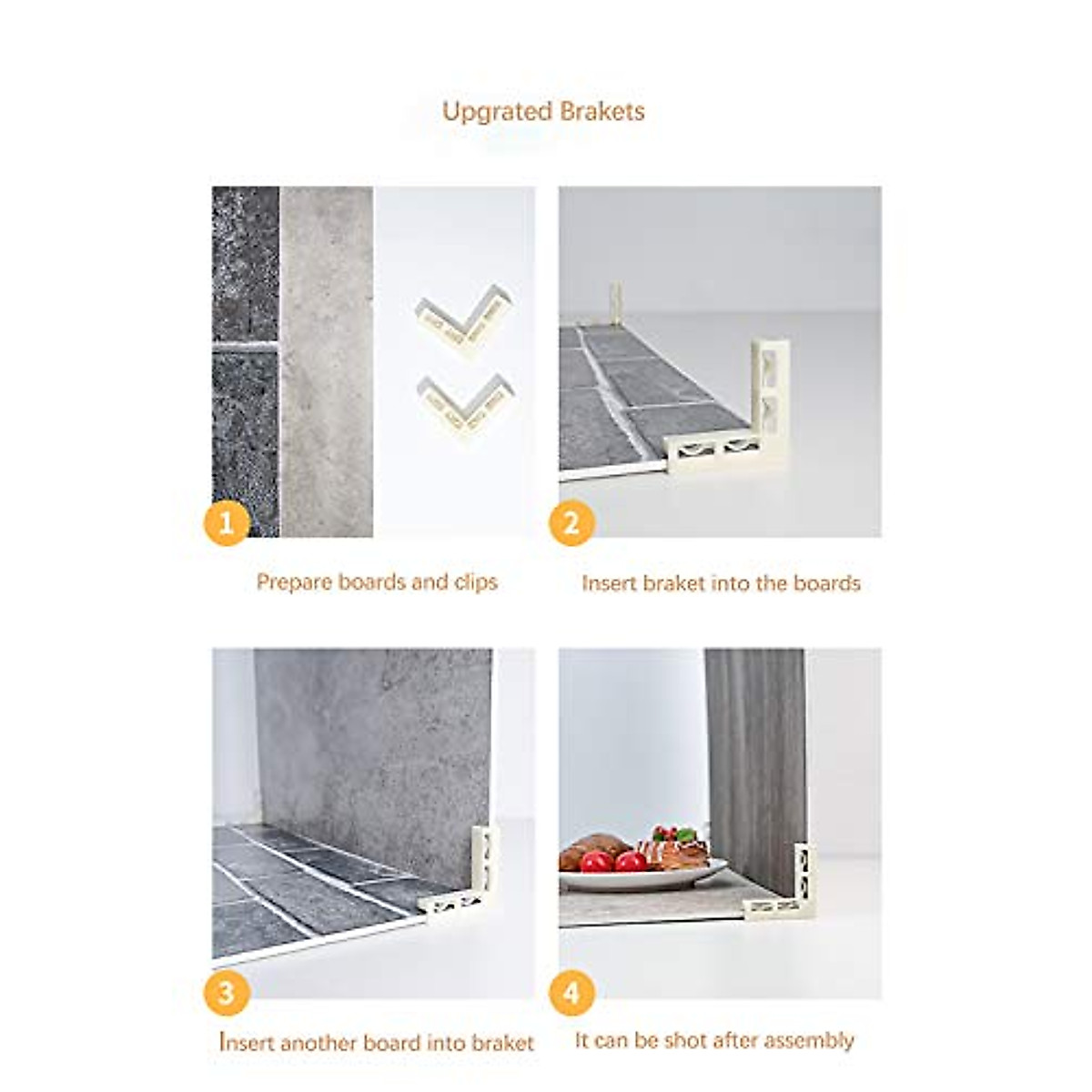 Upgrated Brakets

1

Prepare boards and clips

2

Insert braket into the boards

3

Insert another board into braket

4

It can be shot after assembly