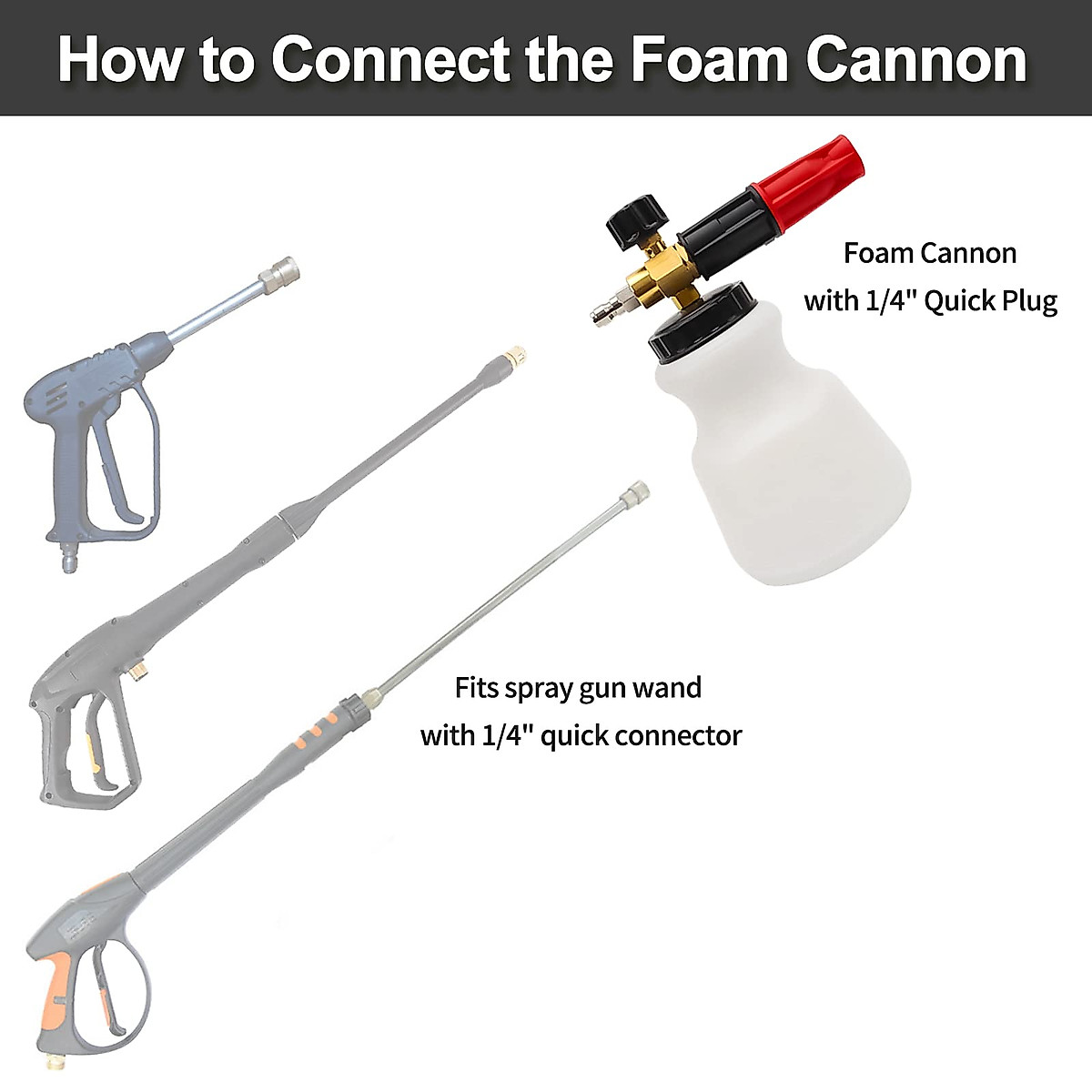 How to Connect the Foam Cannon

Foam Cannon
with 1/4" Quick Plug

Fits spray gun wand
with 1/4" quick connector