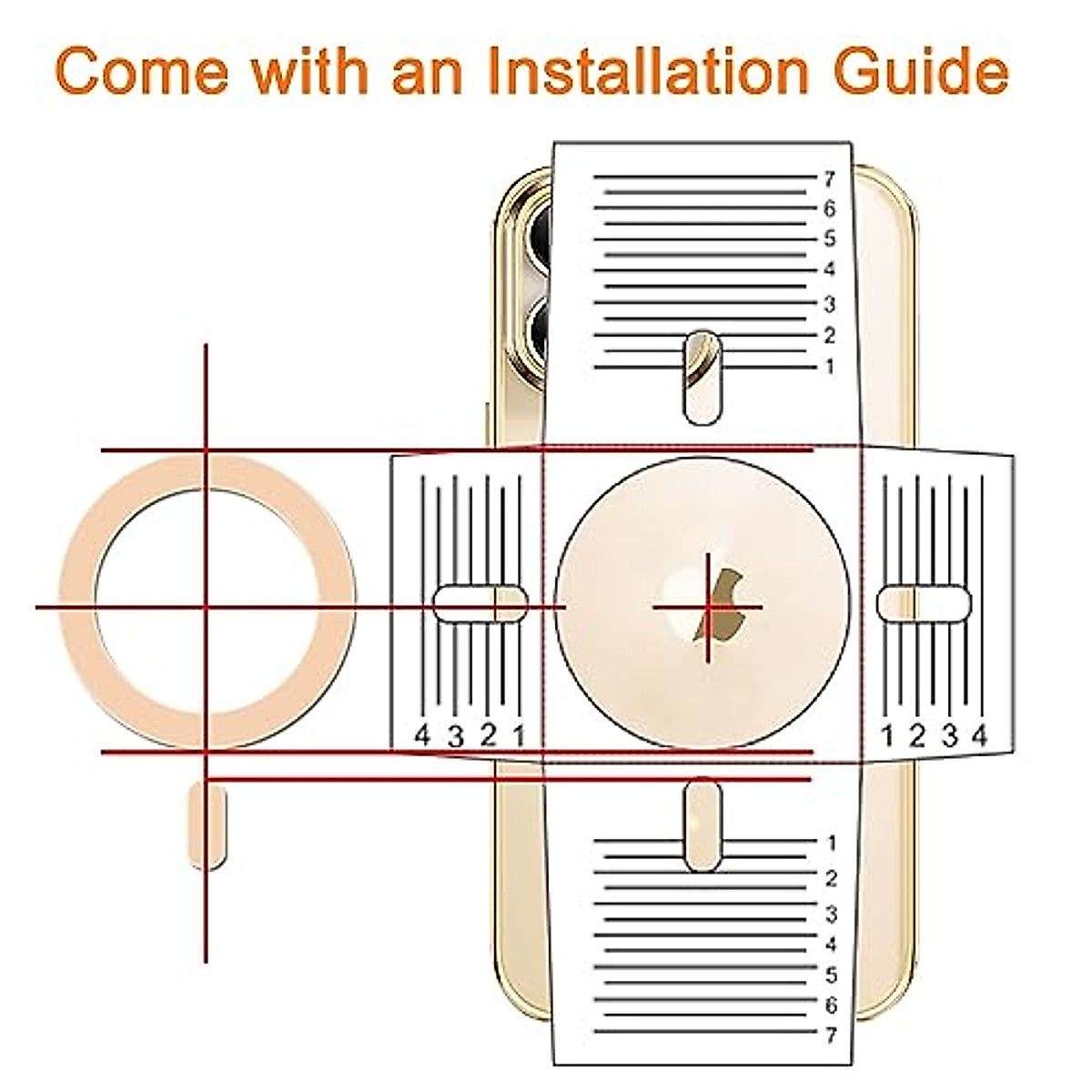 Come with an Installation Guide

7
6
5
4
3
2
1

4 3 2 1

1 2 3 4

1
2
3
4
5
6
7