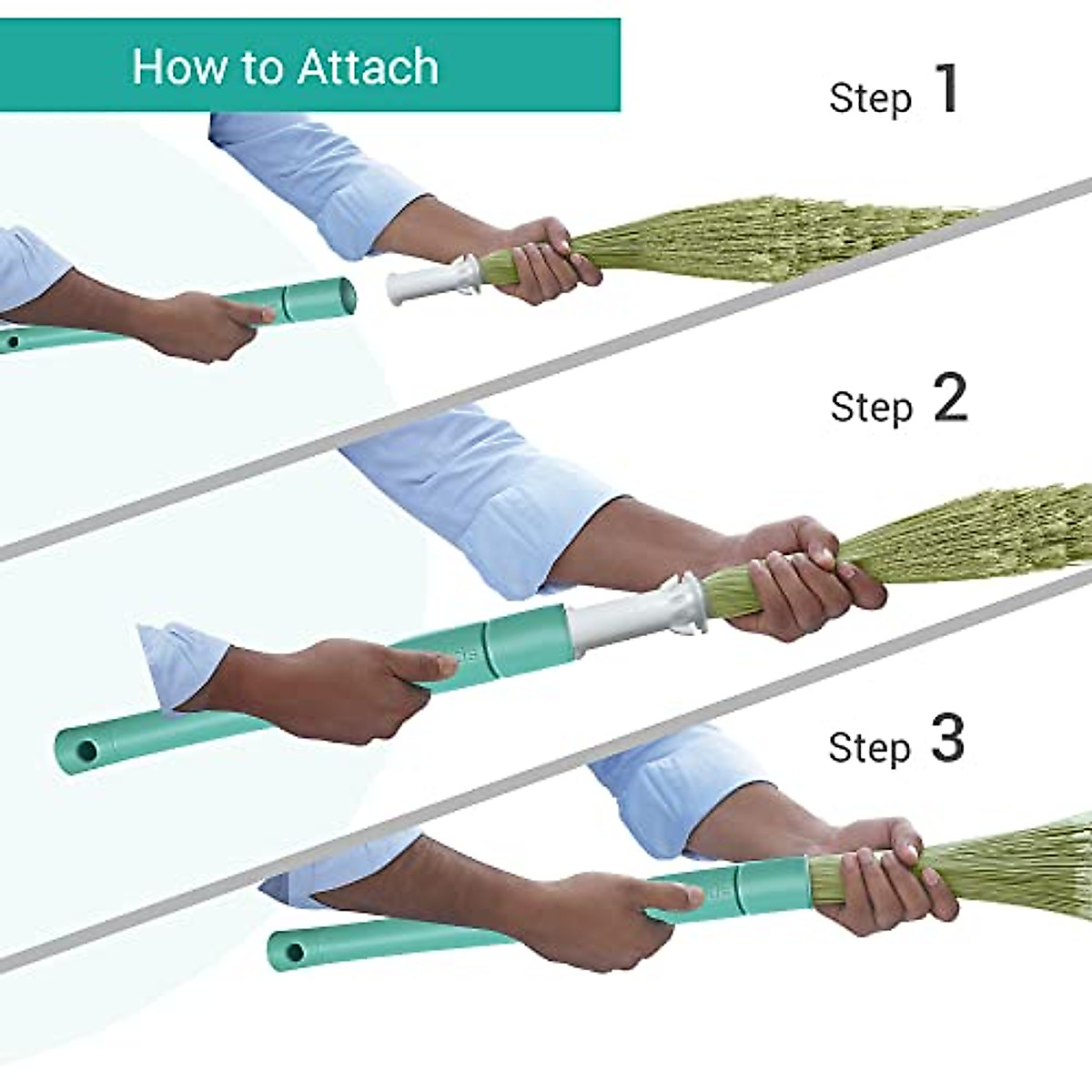 How to Attach

Step 1

Step 2

Step 3