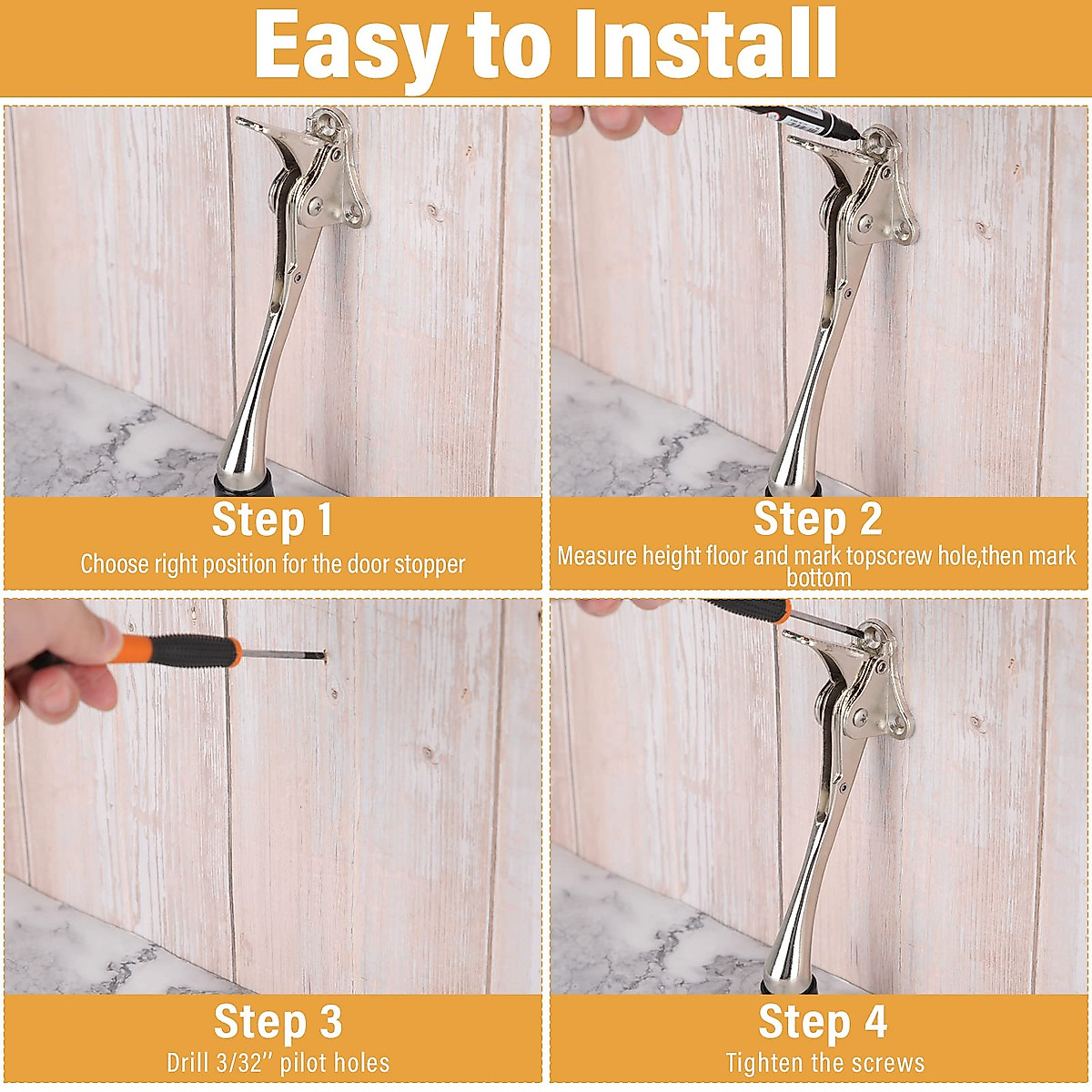 Easy to Install

Step 1
Choose right position for the door stopper

Step 2
Measure height floor and mark topscrew hole,then mark bottom

Step 3
Drill 3/32'' pilot holes

Step 4
Tighten the screws