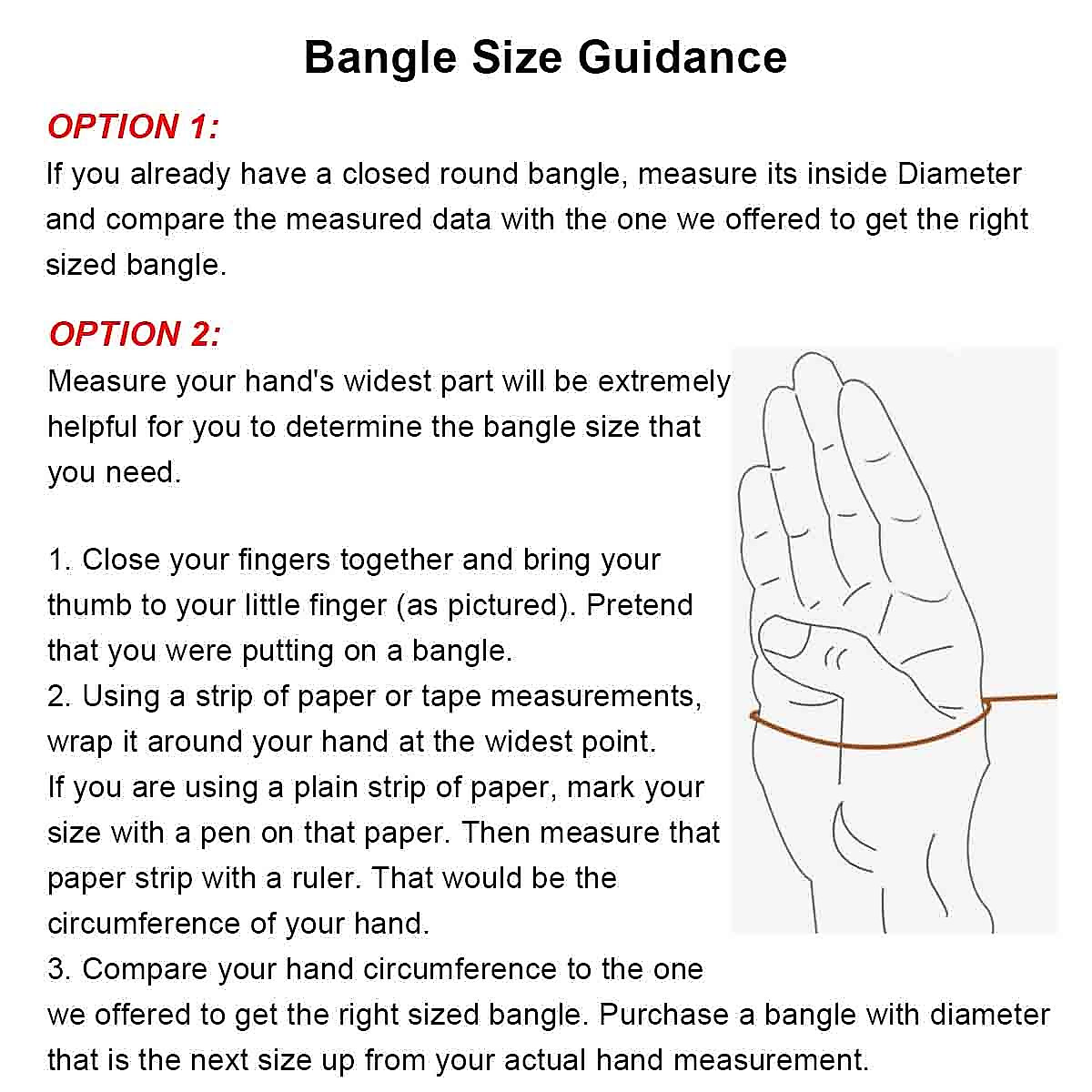 Bangle Size Guidance

OPTION 1:
If you already have a closed round bangle, measure its inside Diameter and compare the measured data with the one we offered to get the right sized bangle.

OPTION 2:
Measure your hand's widest part will be extremely helpful for you to determine the bangle size that you need.

1. Close your fingers together and bring your thumb to your little finger (as pictured). Pretend that you were putting on a bangle.
2. Using a strip of paper or tape measurements, wrap it around your hand at the widest point.
If you are using a plain strip of paper, mark your size with a pen on that paper. Then measure that paper strip with a ruler. That would be the circumference of your hand.
3. Compare your hand circumference to the one we offered to get the right sized bangle. Purchase a bangle with diameter that is the next size up from your actual hand measurement.