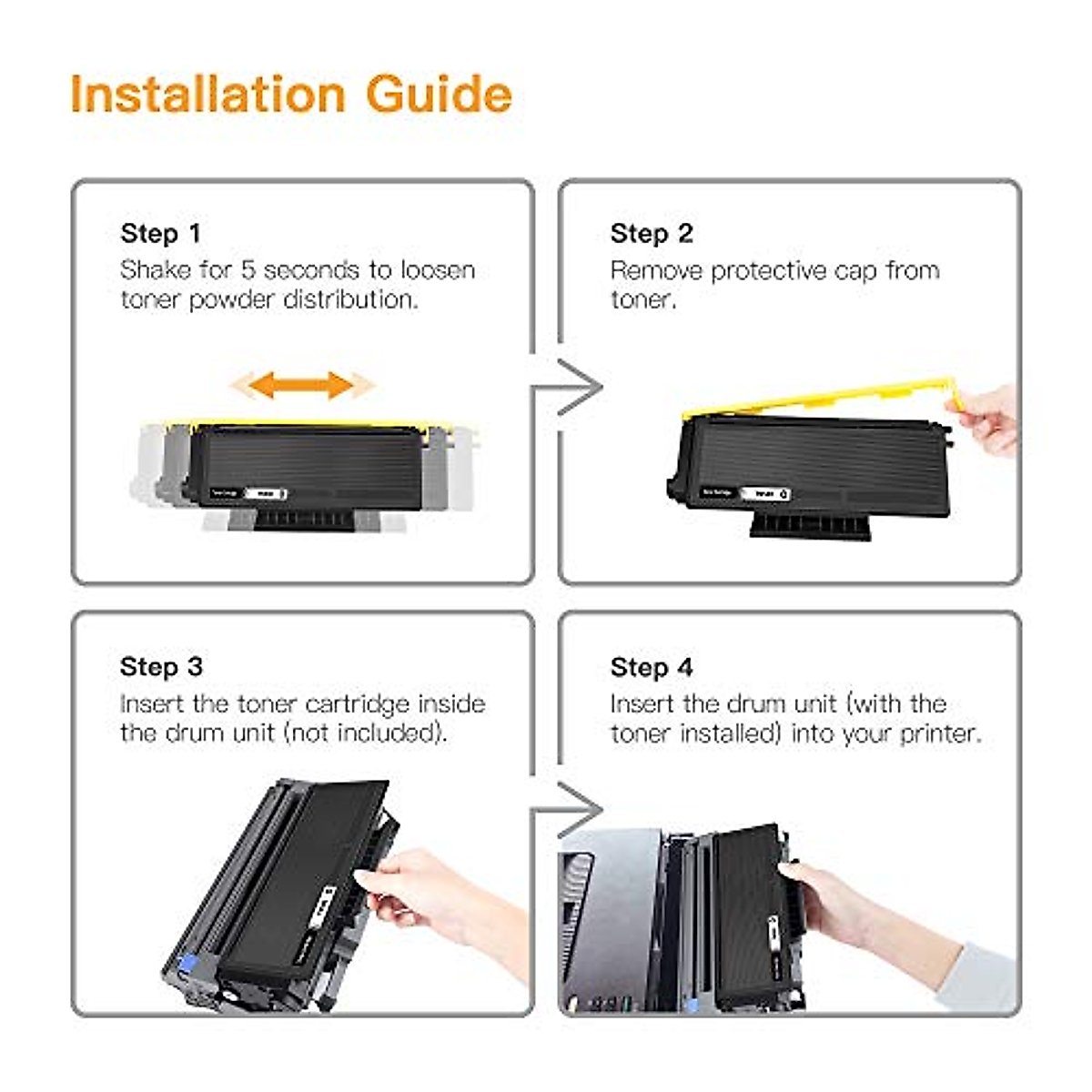 Installation Guide

Step 1
Shake for 5 seconds to loosen toner powder distribution.

Step 2
Remove protective cap from toner.

Step 3
Insert the toner cartridge inside the drum unit (not included).

Step 4
Insert the drum unit (with the toner installed) into your printer.