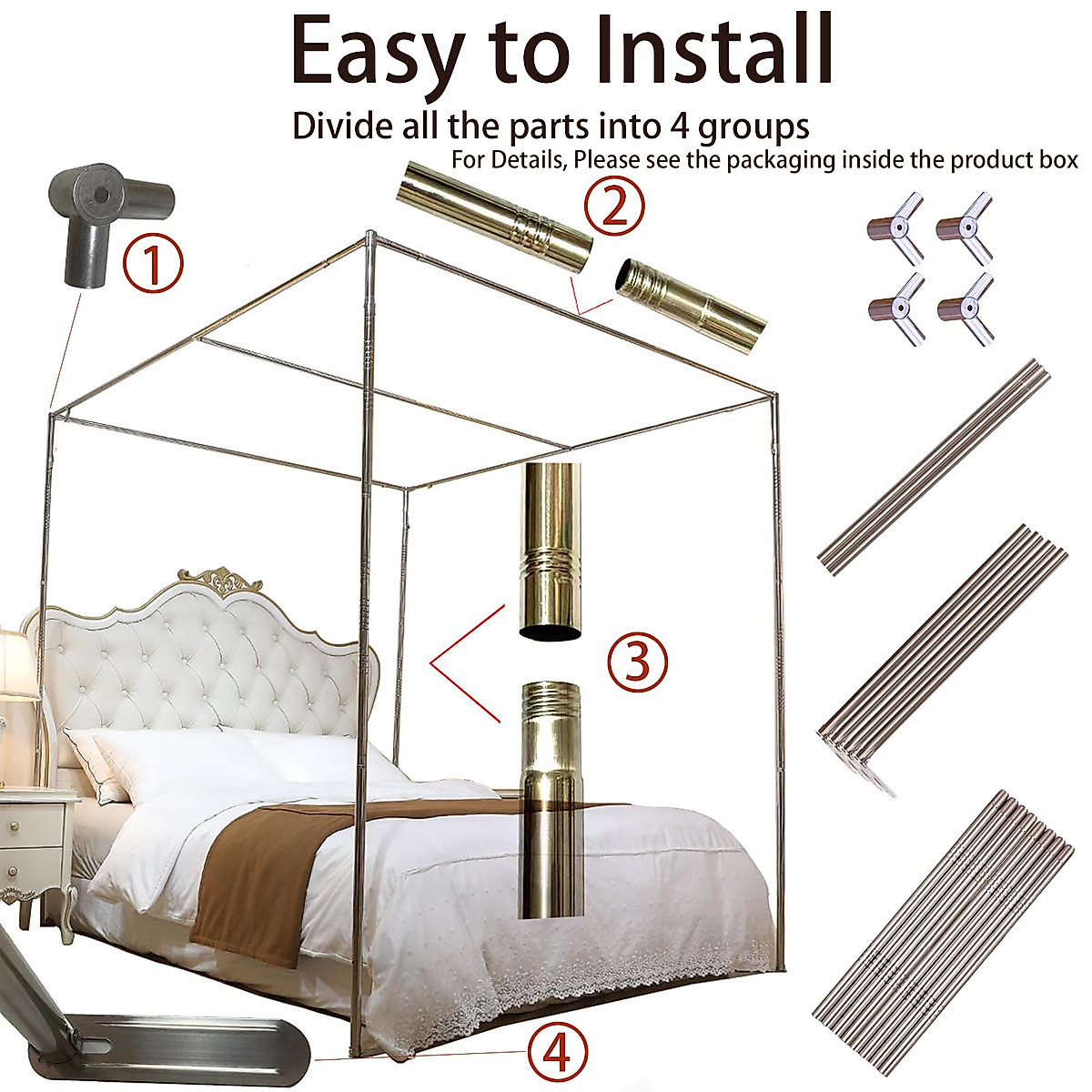 Easy to Install

Divide all the parts into 4 groups

For Details, Please see the packaging inside the product box

①

②

③

④