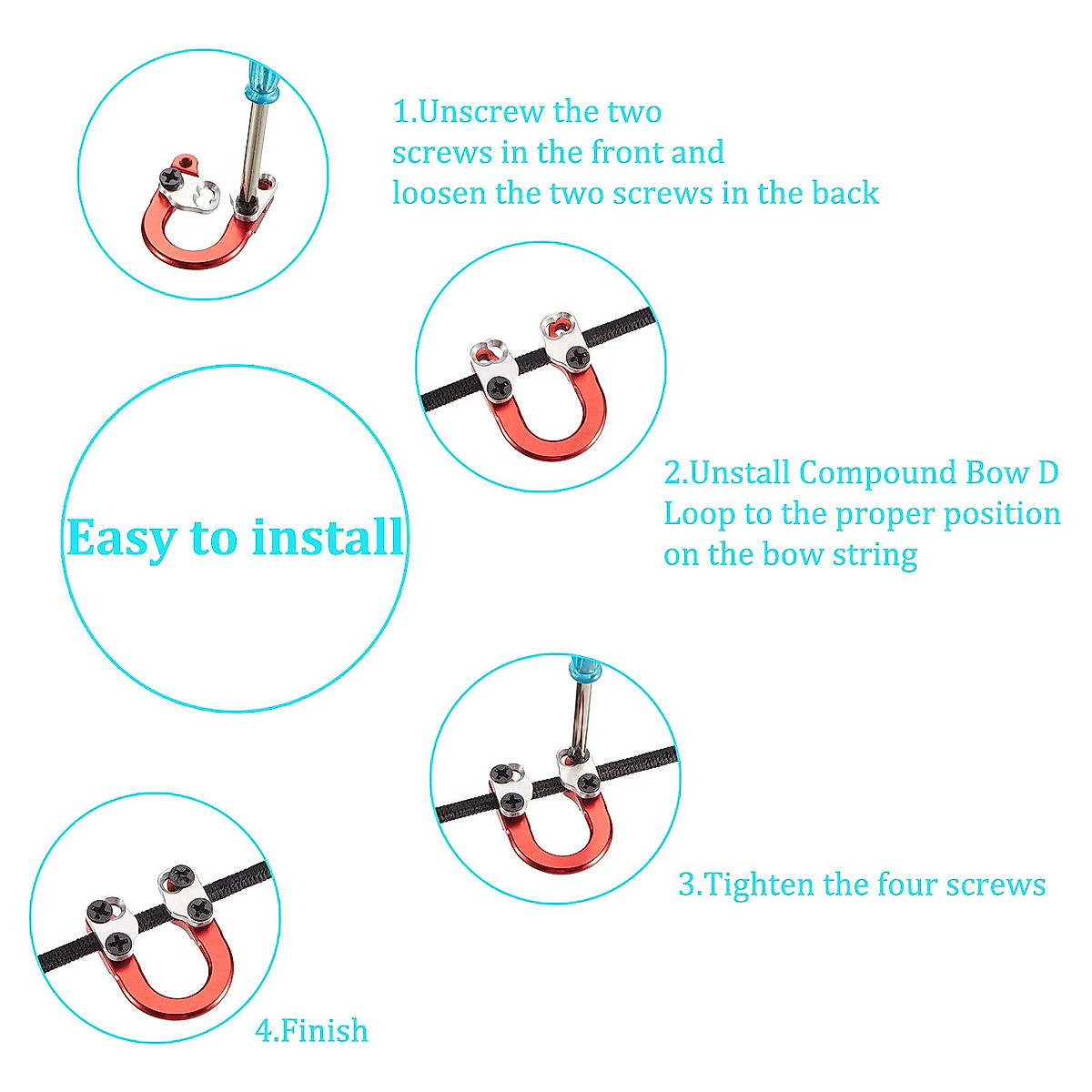 1.Unscrew the two screws in the front and loosen the two screws in the back

Easy to install

2.Unstall Compound Bow D Loop to the proper position on the bow string

3.Tighten the four screws

4.Finish