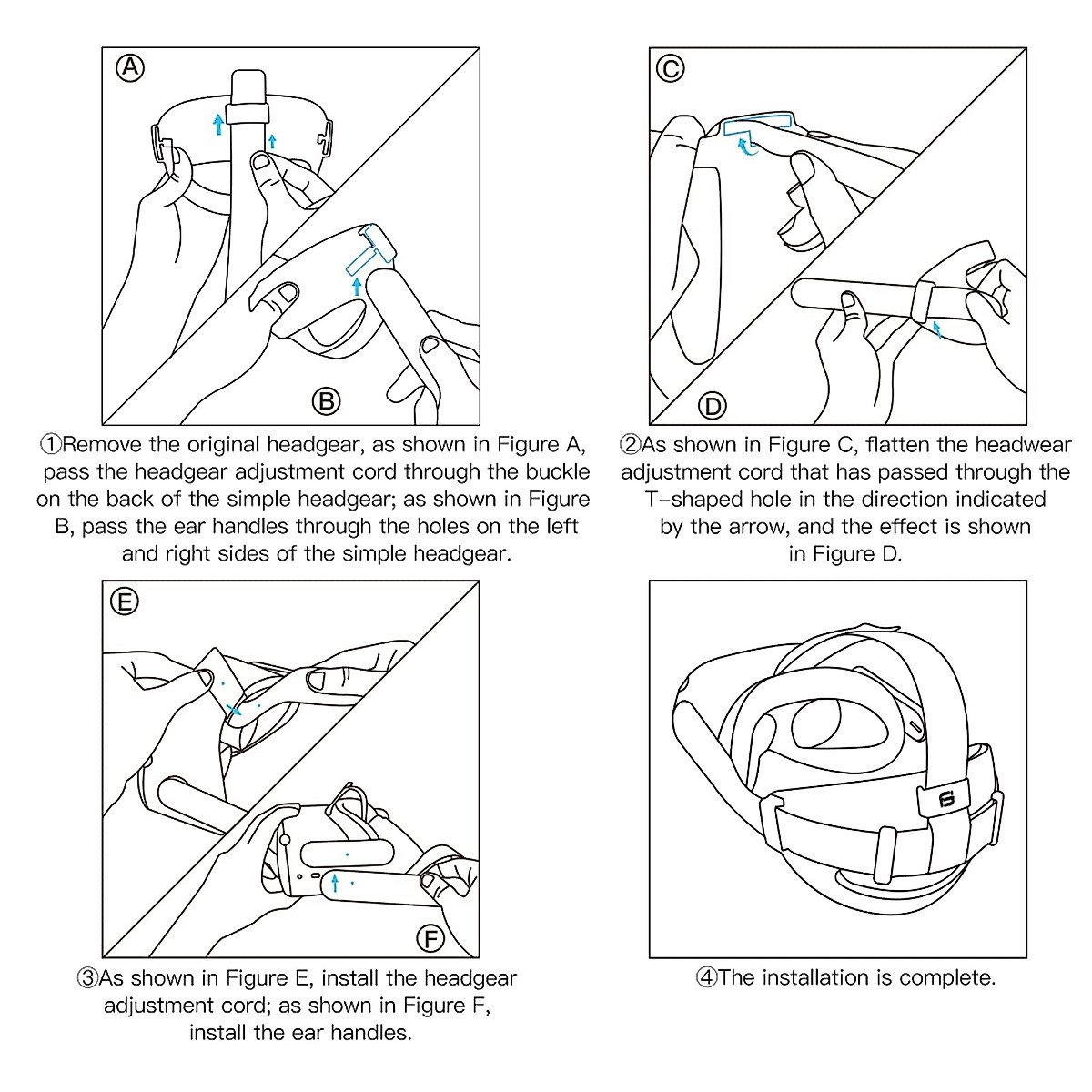 Ⓐ

Ⓑ

①Remove the original headgear, as shown in Figure A, pass the headgear adjustment cord through the buckle on the back of the simple headgear; as shown in Figure B, pass the ear handles through the holes on the left and right sides of the simple headgear.

Ⓒ

Ⓓ

②As shown in Figure C, flatten the headwear adjustment cord that has passed through the T-shaped hole in the direction indicated by the arrow, and the effect is shown in Figure D.

Ⓔ

Ⓕ

③As shown in Figure E, install the headgear adjustment cord; as shown in Figure F, install the ear handles.

④The installation is complete.