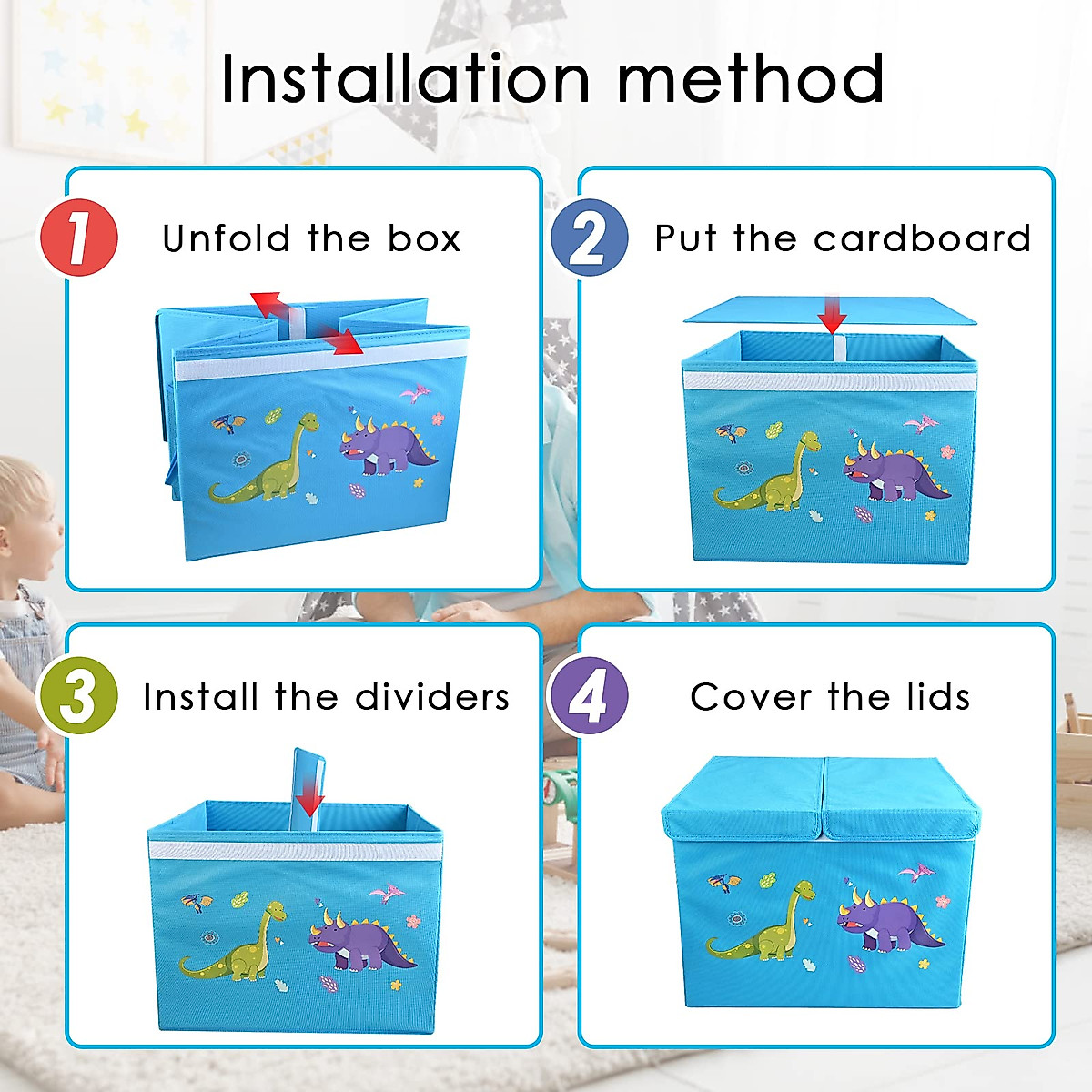 Installation method

1 Unfold the box

2 Put the cardboard

3 Install the dividers

4 Cover the lids