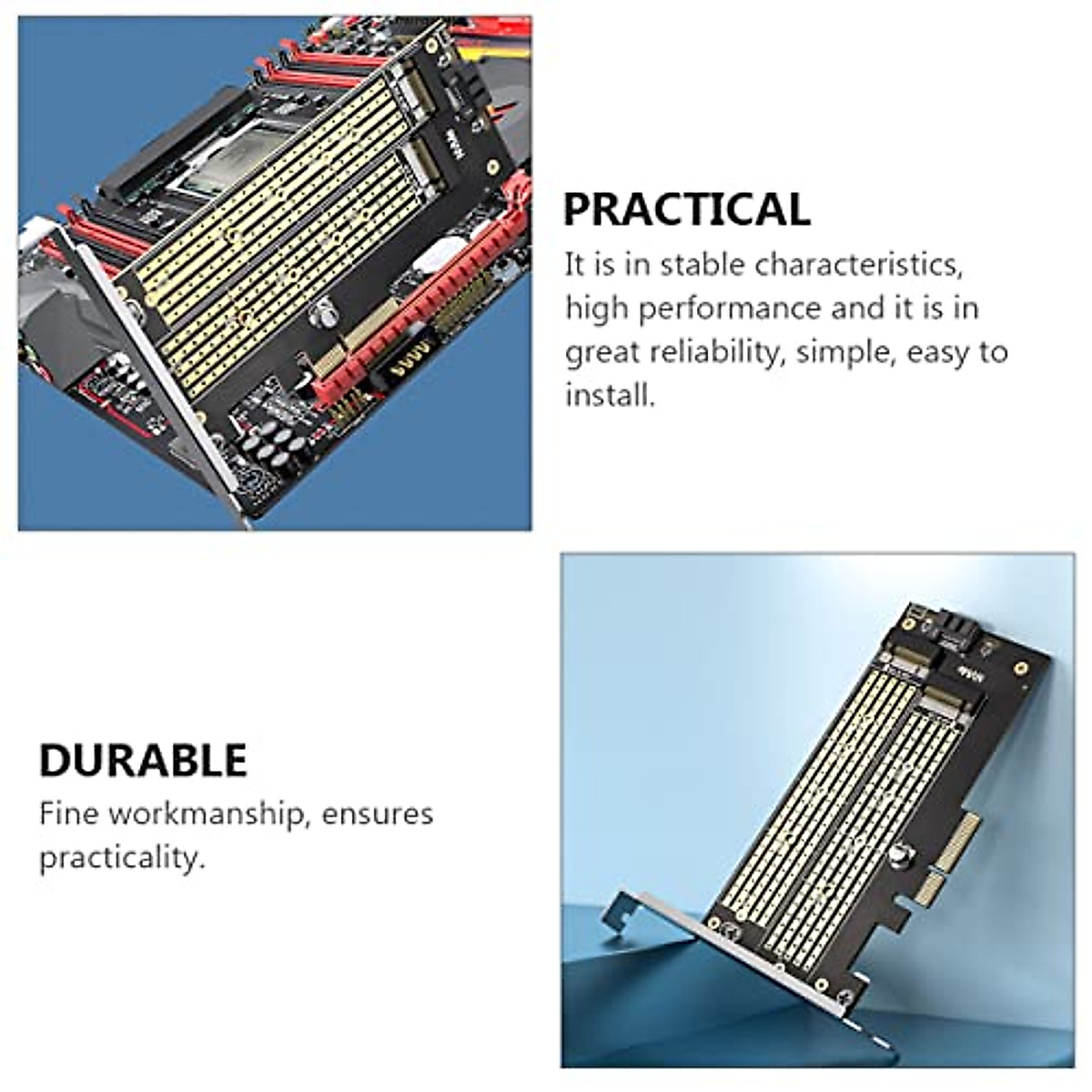 PRACTICAL
It is in stable characteristics, high performance and it is in great reliability, simple, easy to install.

DURABLE
Fine workmanship, ensures practicality.