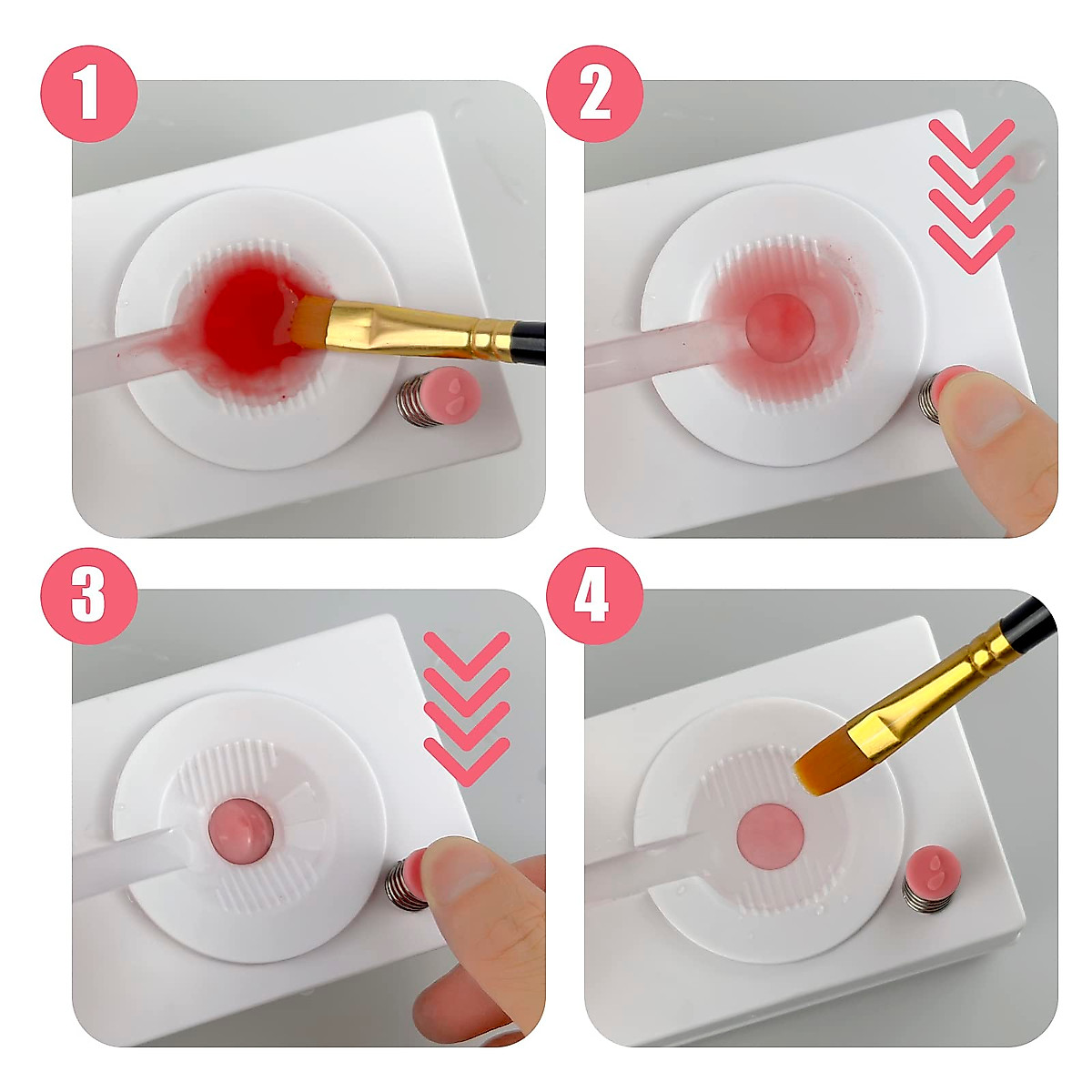 1

2

3

4