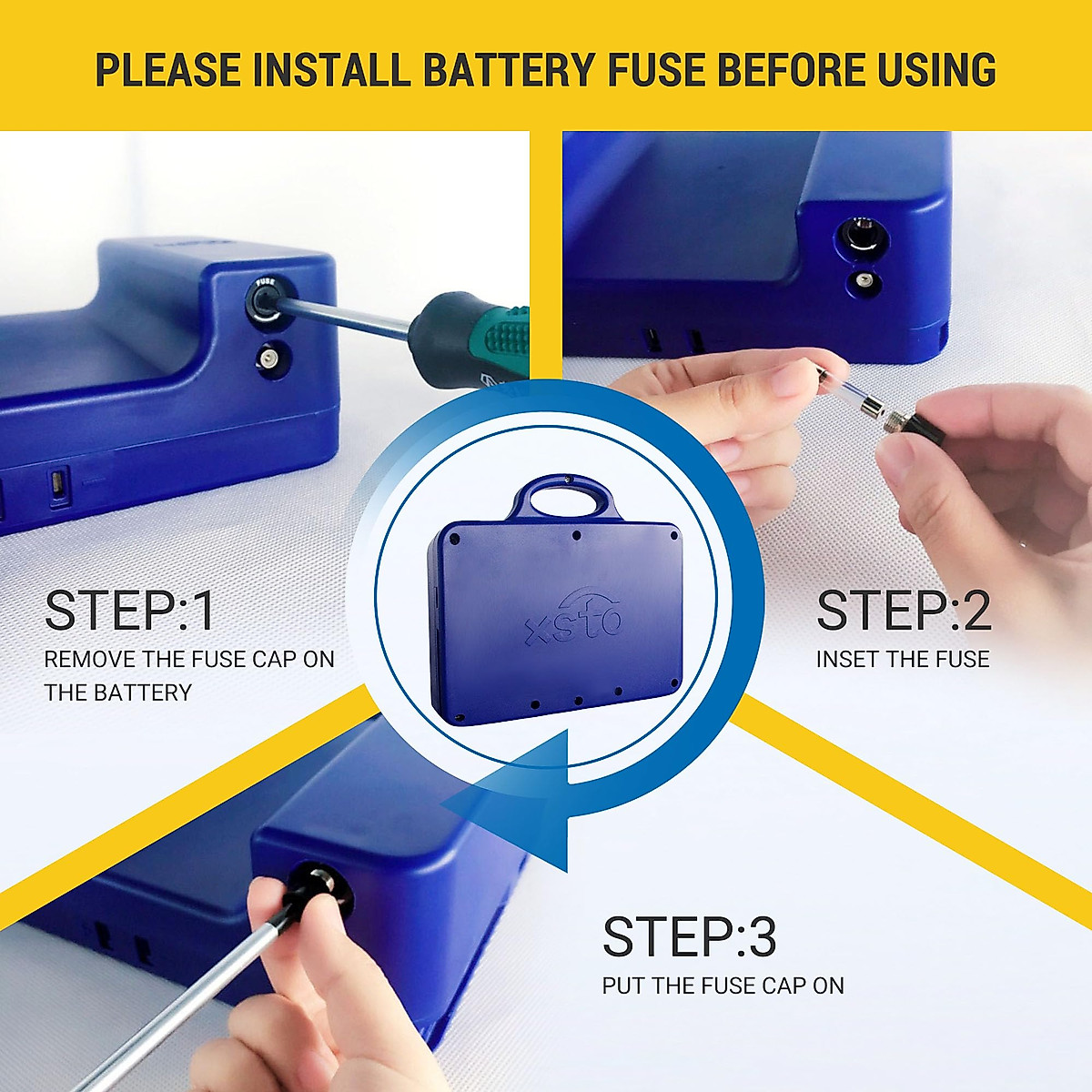 PLEASE INSTALL BATTERY FUSE BEFORE USING

FUSE

STEP:1
REMOVE THE FUSE CAP ON THE BATTERY

xsto

STEP:2
INSET THE FUSE

STEP:3
PUT THE FUSE CAP ON