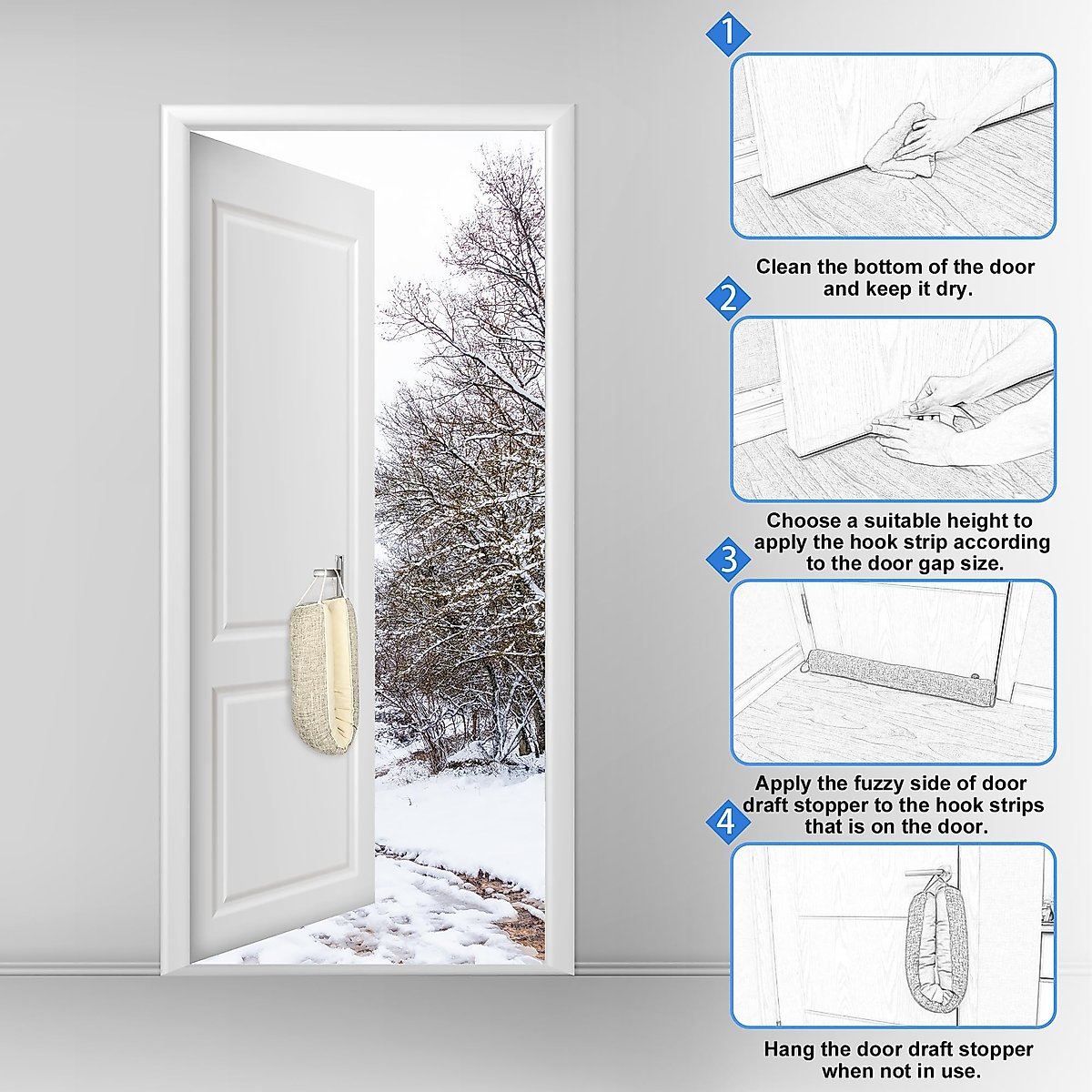 1

Clean the bottom of the door and keep it dry.

2

Choose a suitable height to apply the hook strip according to the door gap size.

3

Apply the fuzzy side of door draft stopper to the hook strips that is on the door.

4

Hang the door draft stopper when not in use.