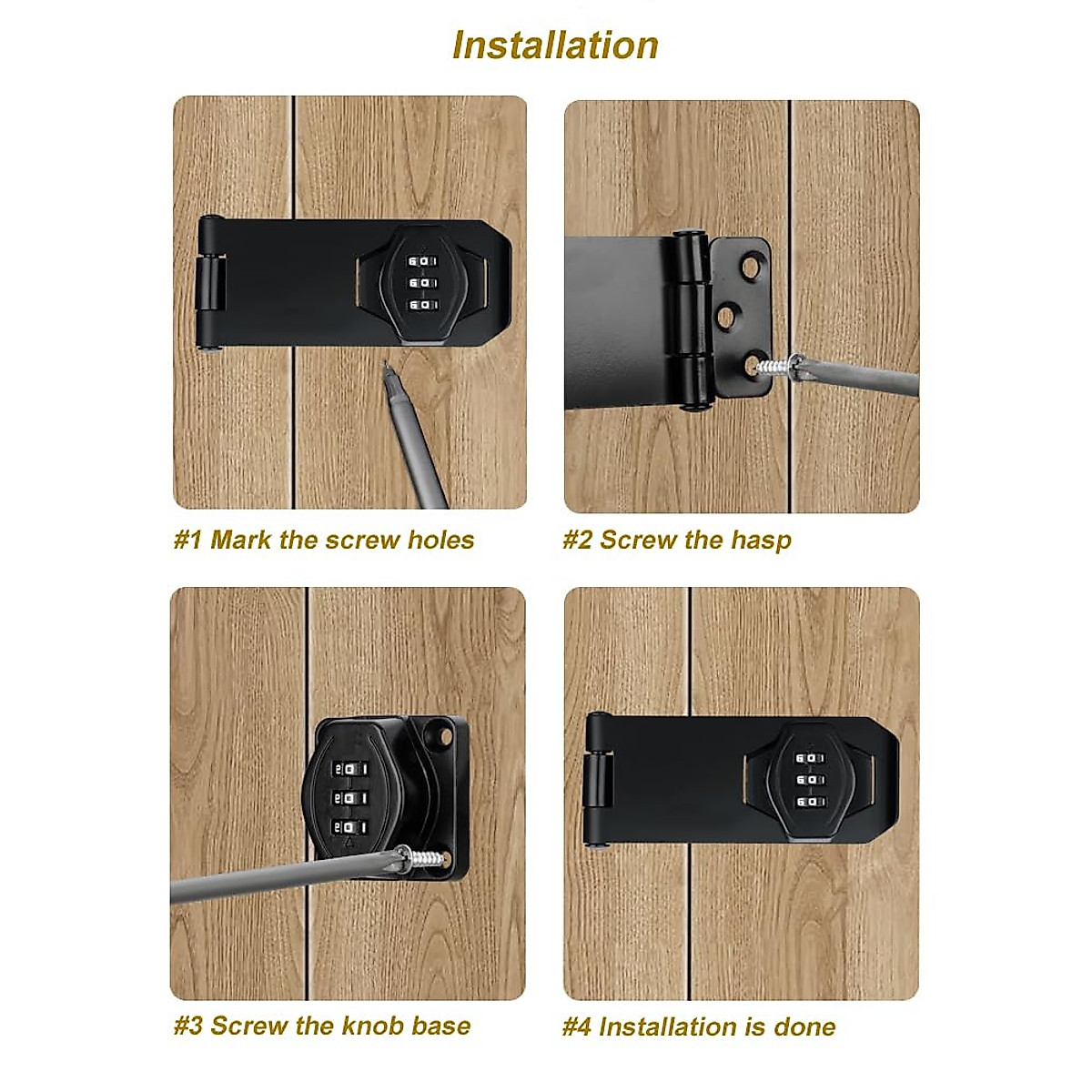 Installation

#1 Mark the screw holes

#2 Screw the hasp

#3 Screw the knob base

#4 Installation is done