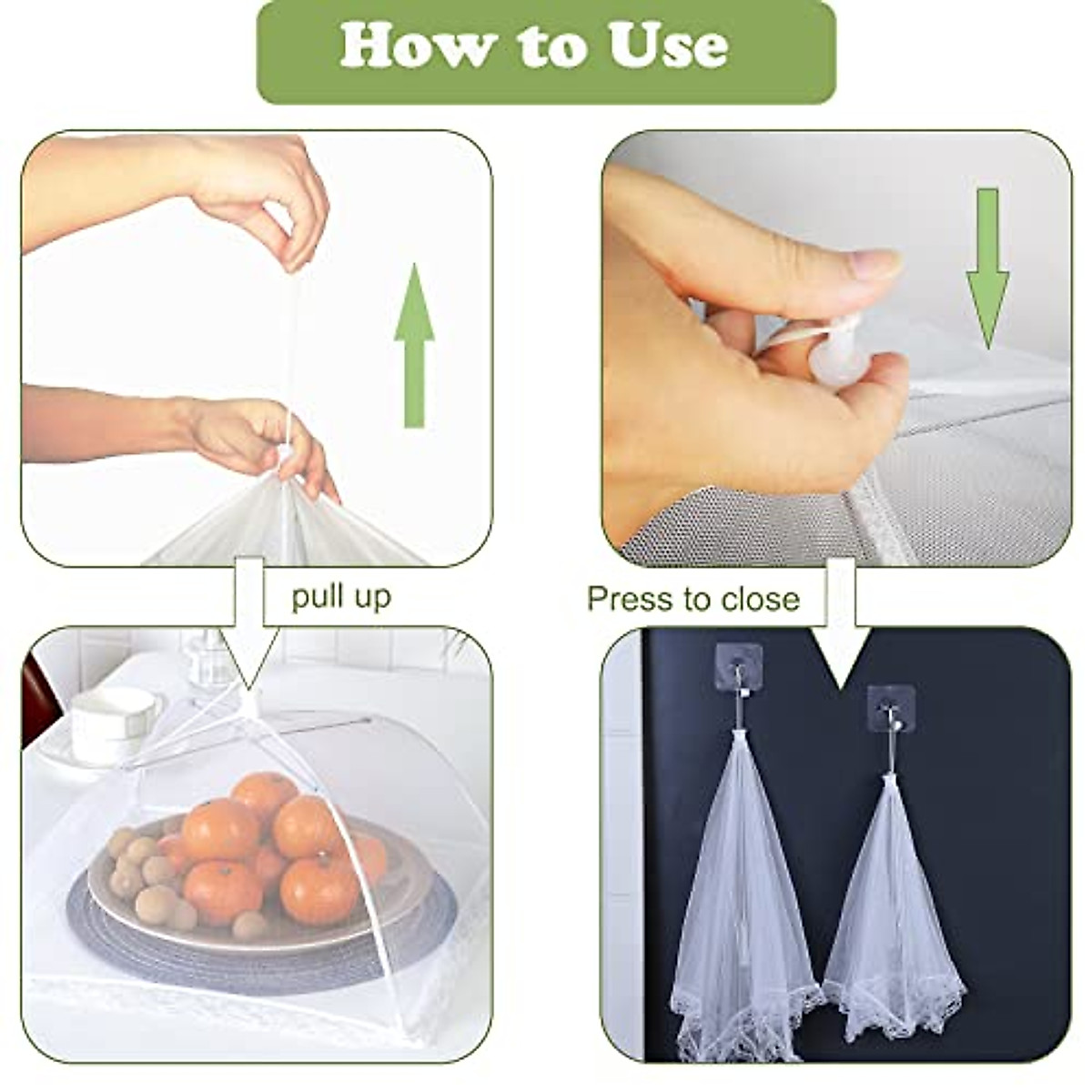 How to Use

pull up

Press to close