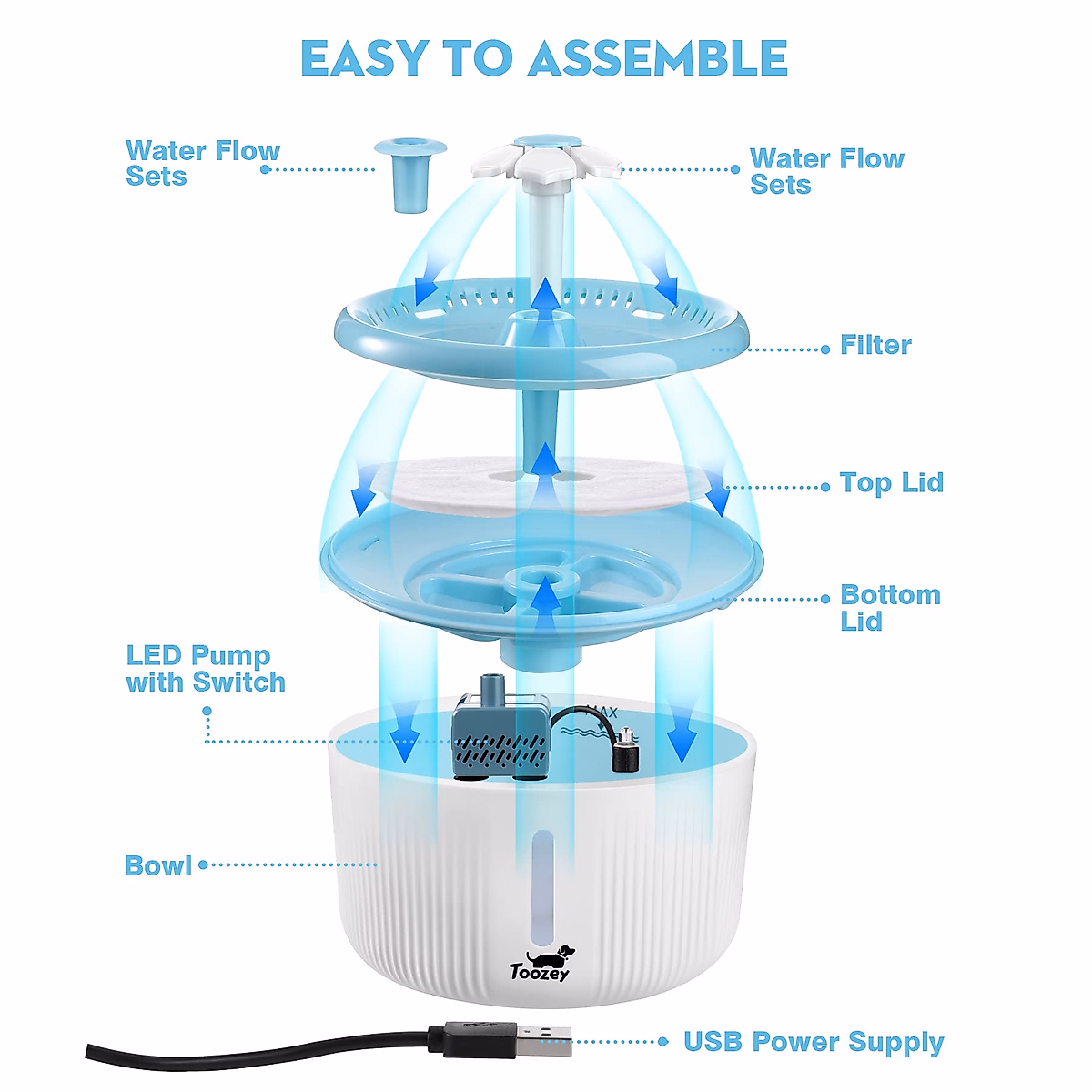 EASY TO ASSEMBLE

Water Flow Sets

Water Flow Sets

Filter

Top Lid

Bottom Lid

LED Pump with Switch

MAX

Bowl

Toozey

USB Power Supply