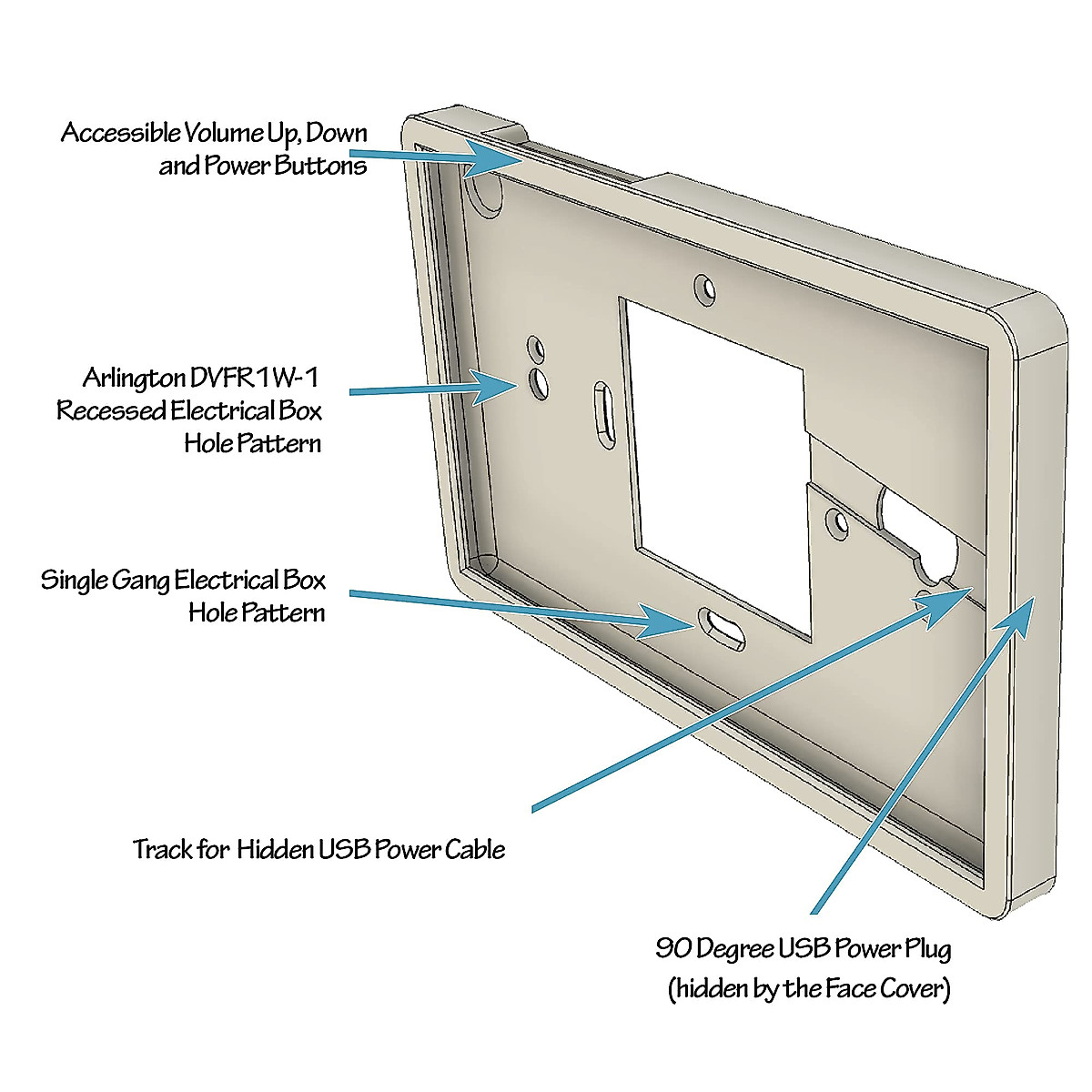 Accessible Volume Up, Down and Power Buttons

Arlington DVFR1W-1 Recessed Electrical Box Hole Pattern

Single Gang Electrical Box Hole Pattern

Track for Hidden USB Power Cable

90 Degree USB Power Plug (hidden by the Face Cover)