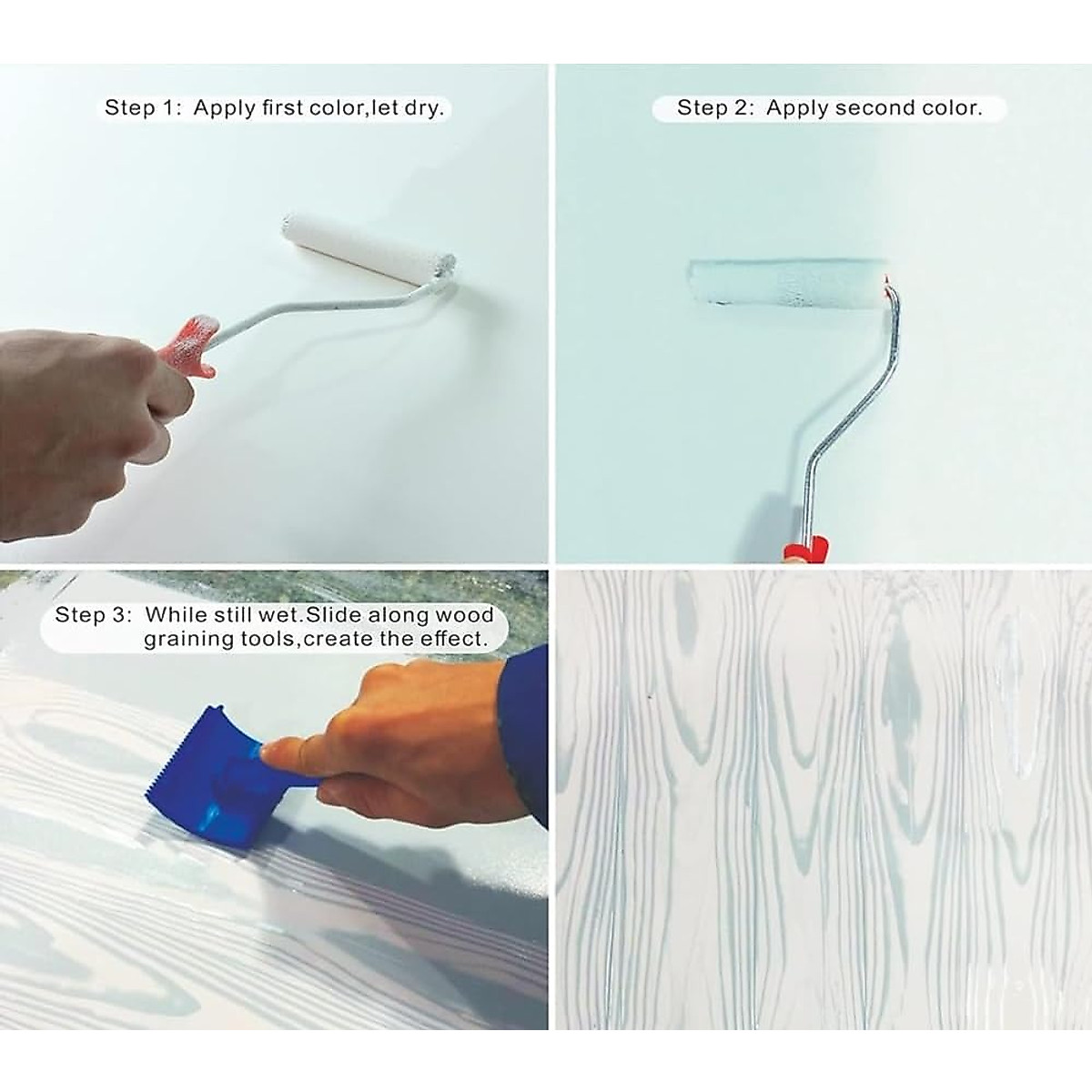 Step 1: Apply first color,let dry.

Step 2: Apply second color.

Step 3: While still wet.Slide along wood graining tools,create the effect.