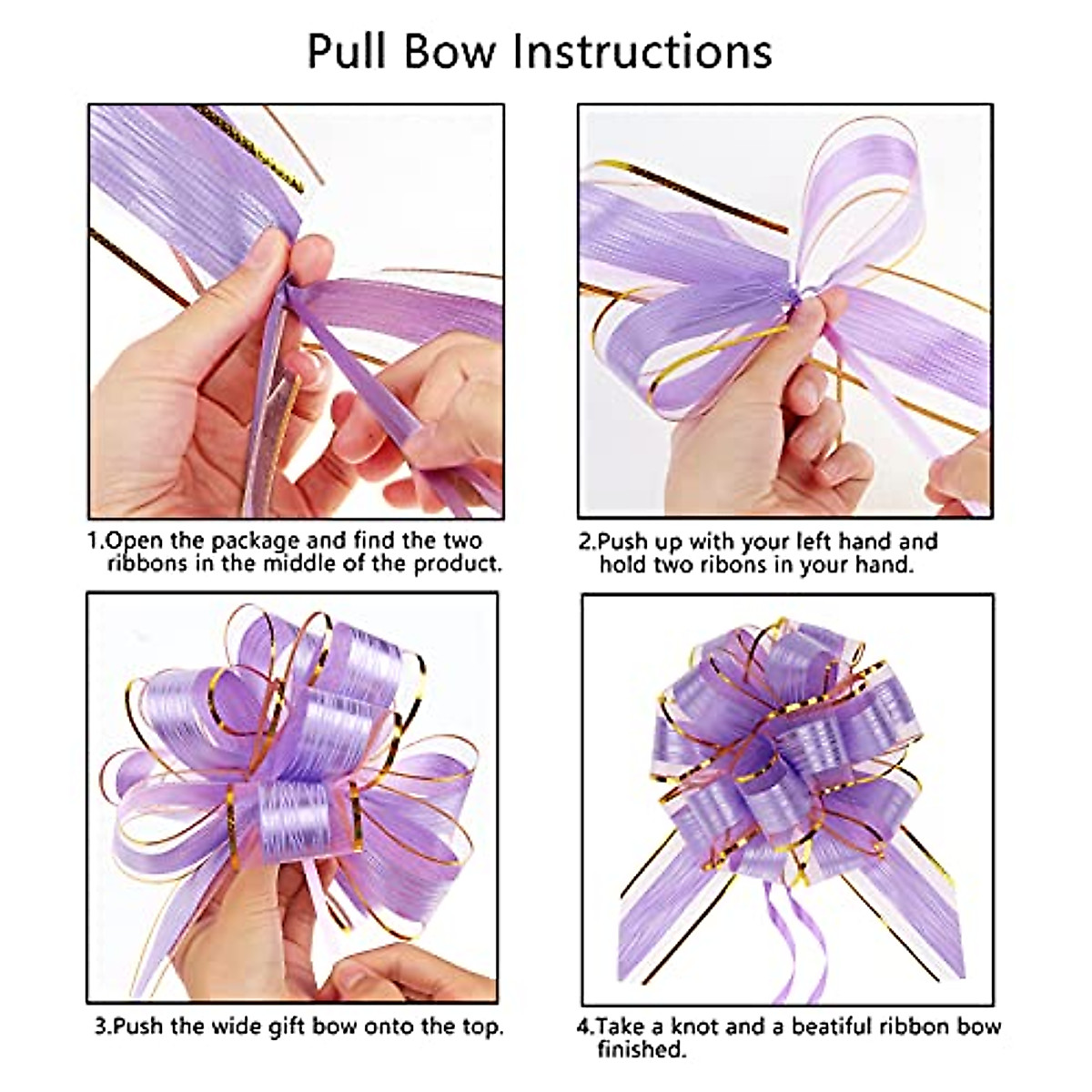 Pull Bow Instructions

1.Open the package and find the two ribbons in the middle of the product.

2.Push up with your left hand and hold two ribons in your hand.

3.Push the wide gift bow onto the top.

4.Take a knot and a beatiful ribbon bow finished.