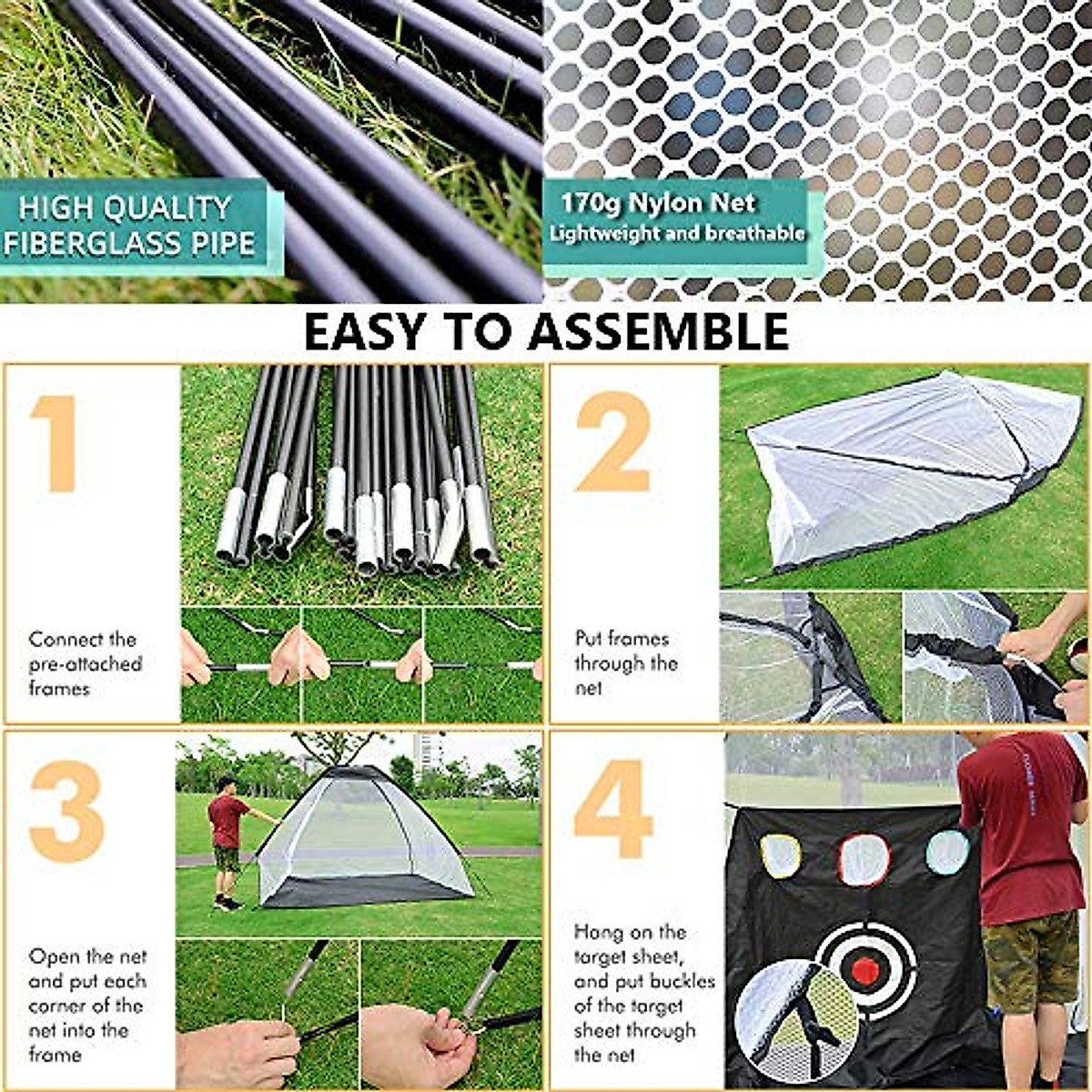 HIGH QUALITY FIBERGLASS PIPE

170g Nylon Net
Lightweight and breathable

EASY TO ASSEMBLE

1

Connect the pre-attached frames

2

Put frames through the net

3

Open the net and put each corner of the net into the frame

4

Hang on the target sheet, and put buckles of the target sheet through the net