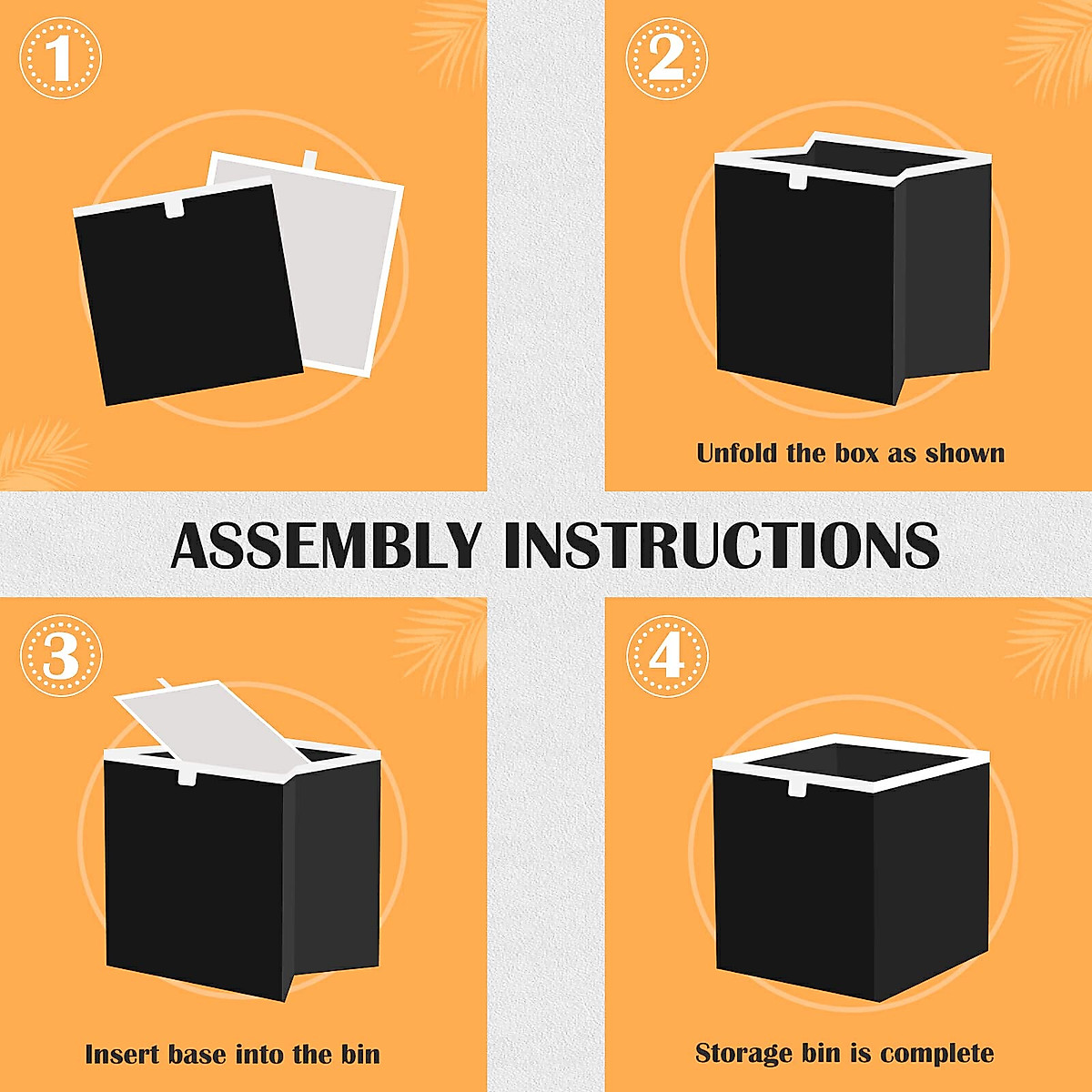 1

2

Unfold the box as shown

ASSEMBLY INSTRUCTIONS

3

Insert base into the bin

4

Storage bin is complete