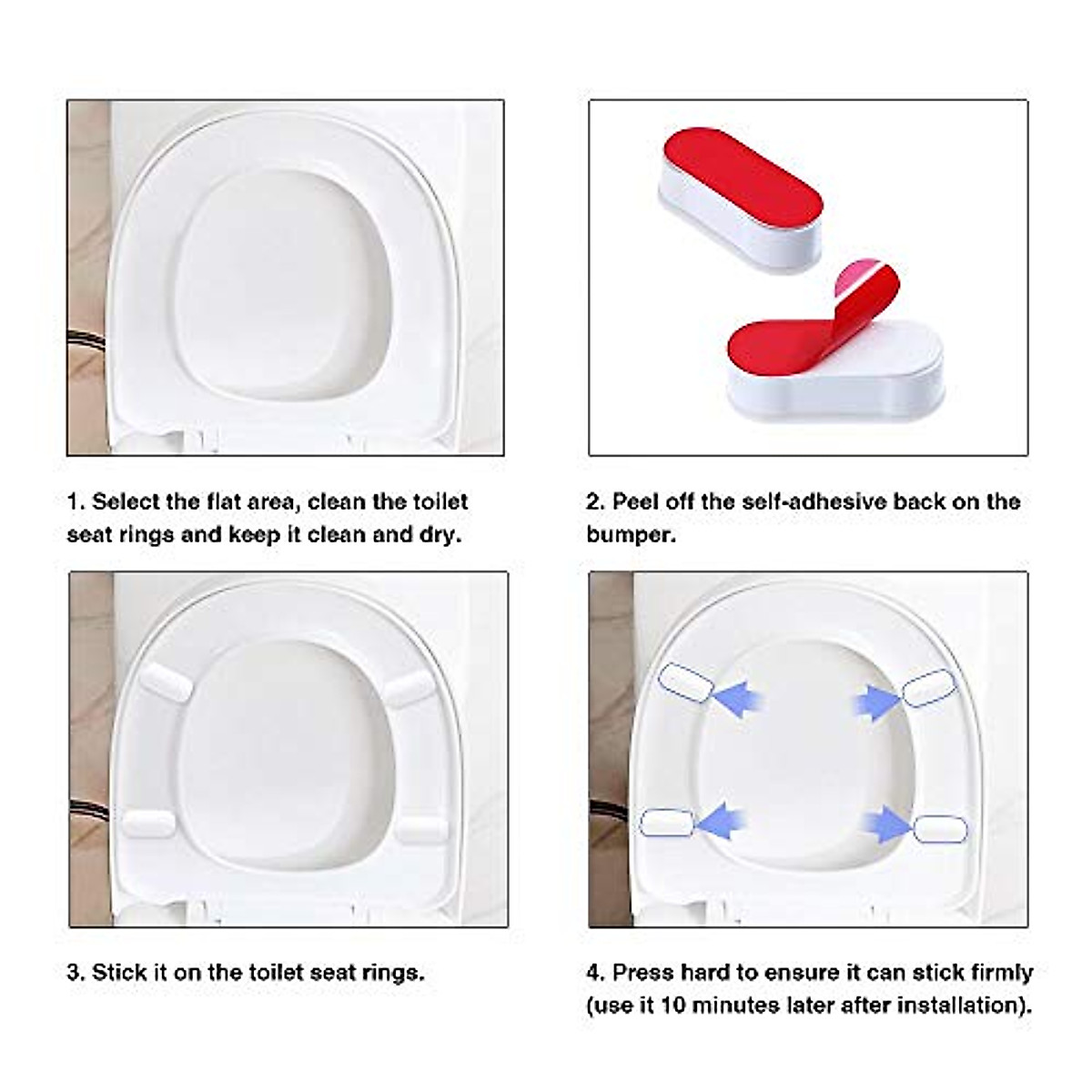 1. Select the flat area, clean the toilet seat rings and keep it clean and dry.

2. Peel off the self-adhesive back on the bumper.

3. Stick it on the toilet seat rings.

4. Press hard to ensure it can stick firmly (use it 10 minutes later after installation).