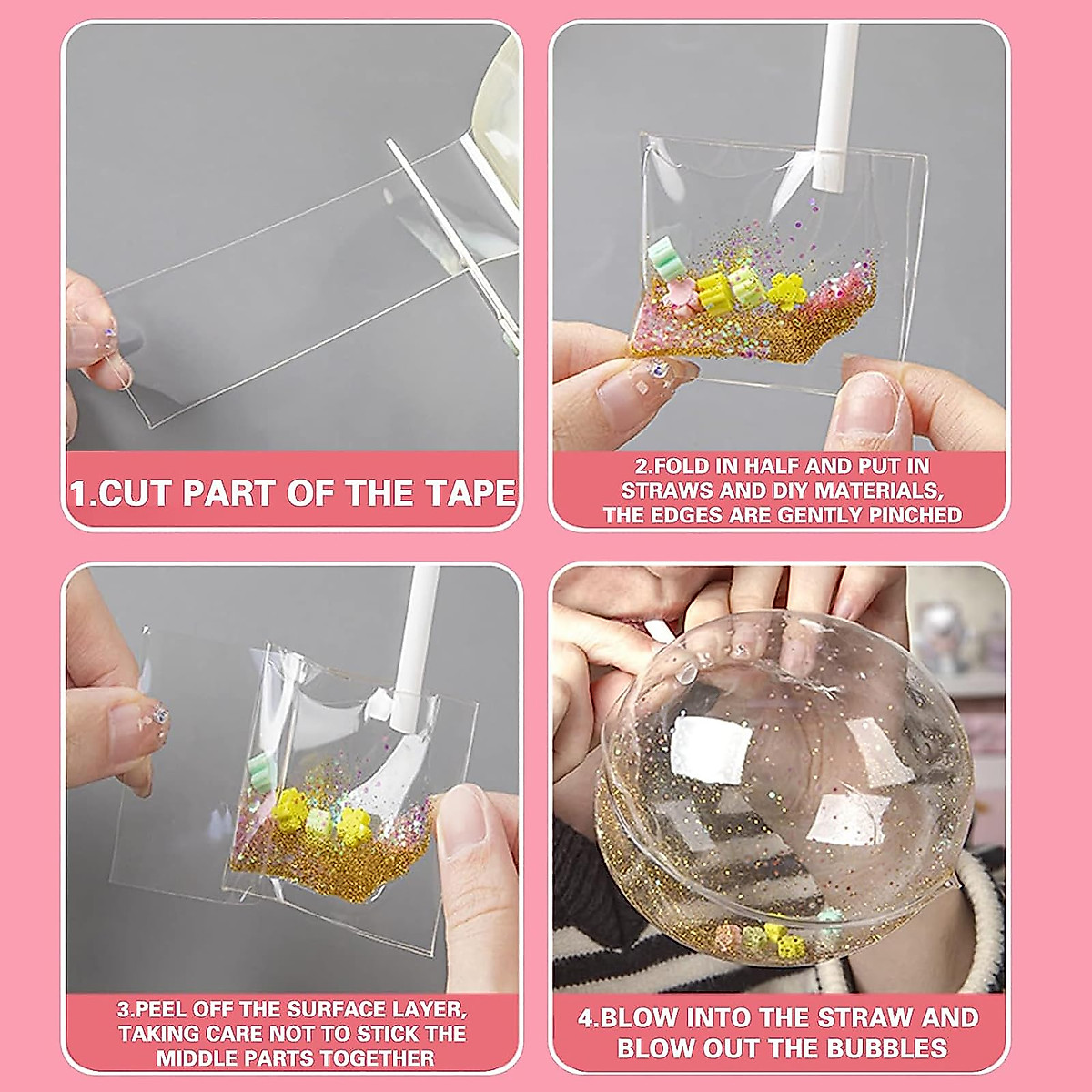 1.CUT PART OF THE TAPE

2.FOLD IN HALF AND PUT IN STRAWS AND DIY MATERIALS, THE EDGES ARE GENTLY PINCHED

3.PEEL OFF THE SURFACE LAYER, TAKING CARE NOT TO STICK THE MIDDLE PARTS TOGETHER

4.BLOW INTO THE STRAW AND BLOW OUT THE BUBBLES