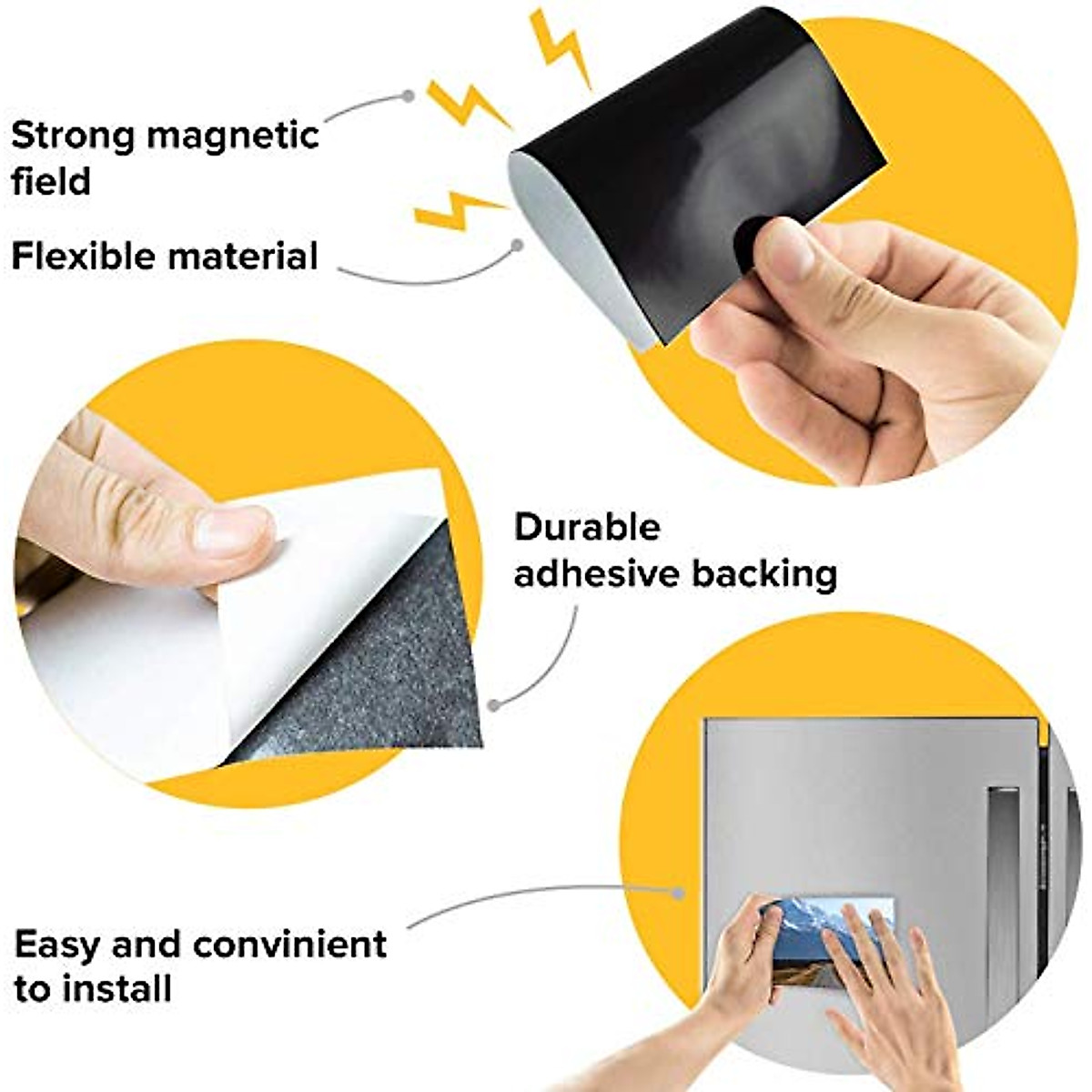 Strong magnetic field

Flexible material

Durable adhesive backing

Easy and convinient to install