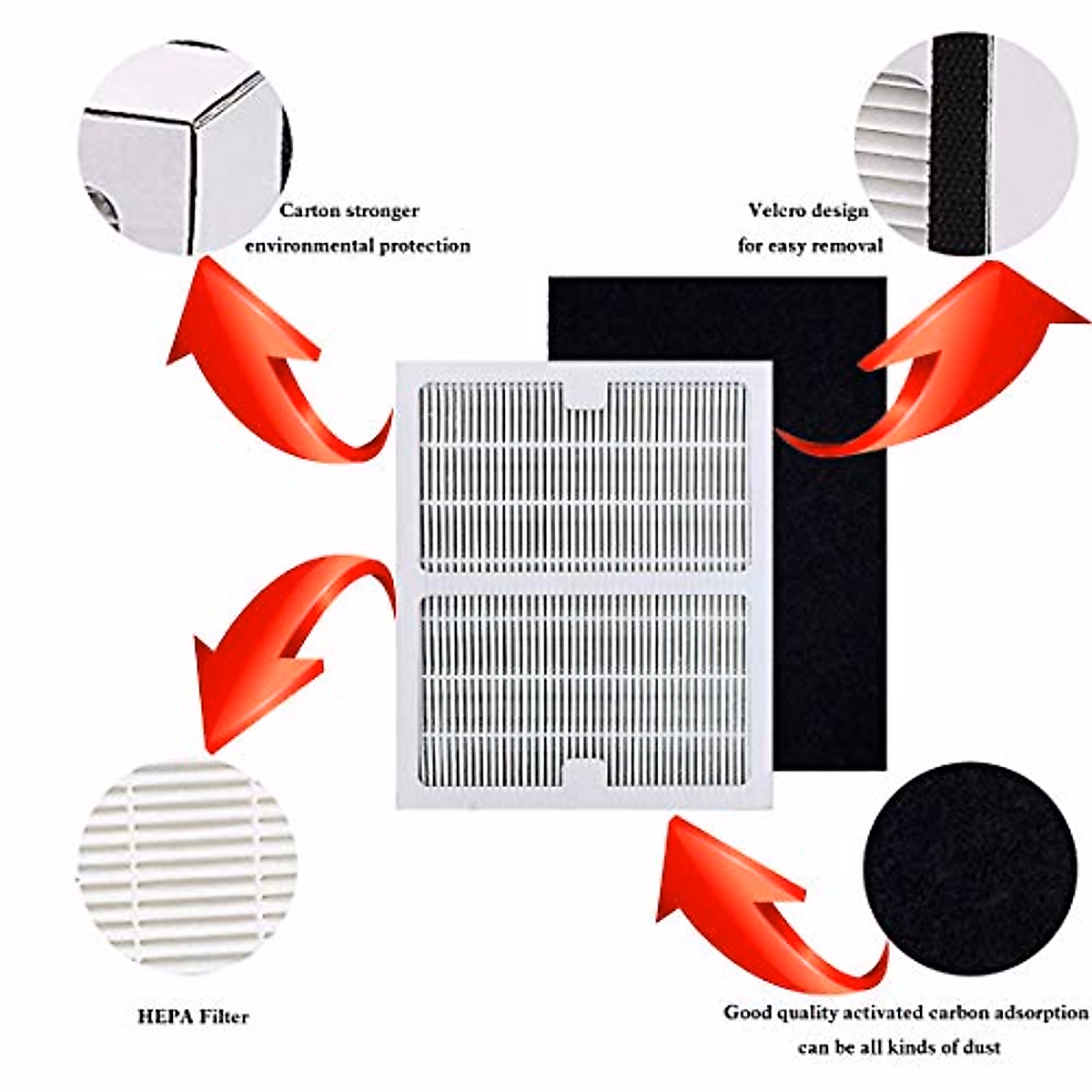 Carton stronger
environmental protection

Velcro design
for easy removal

HEPA Filter

Good quality activated carbon adsorption
can be all kinds of dust