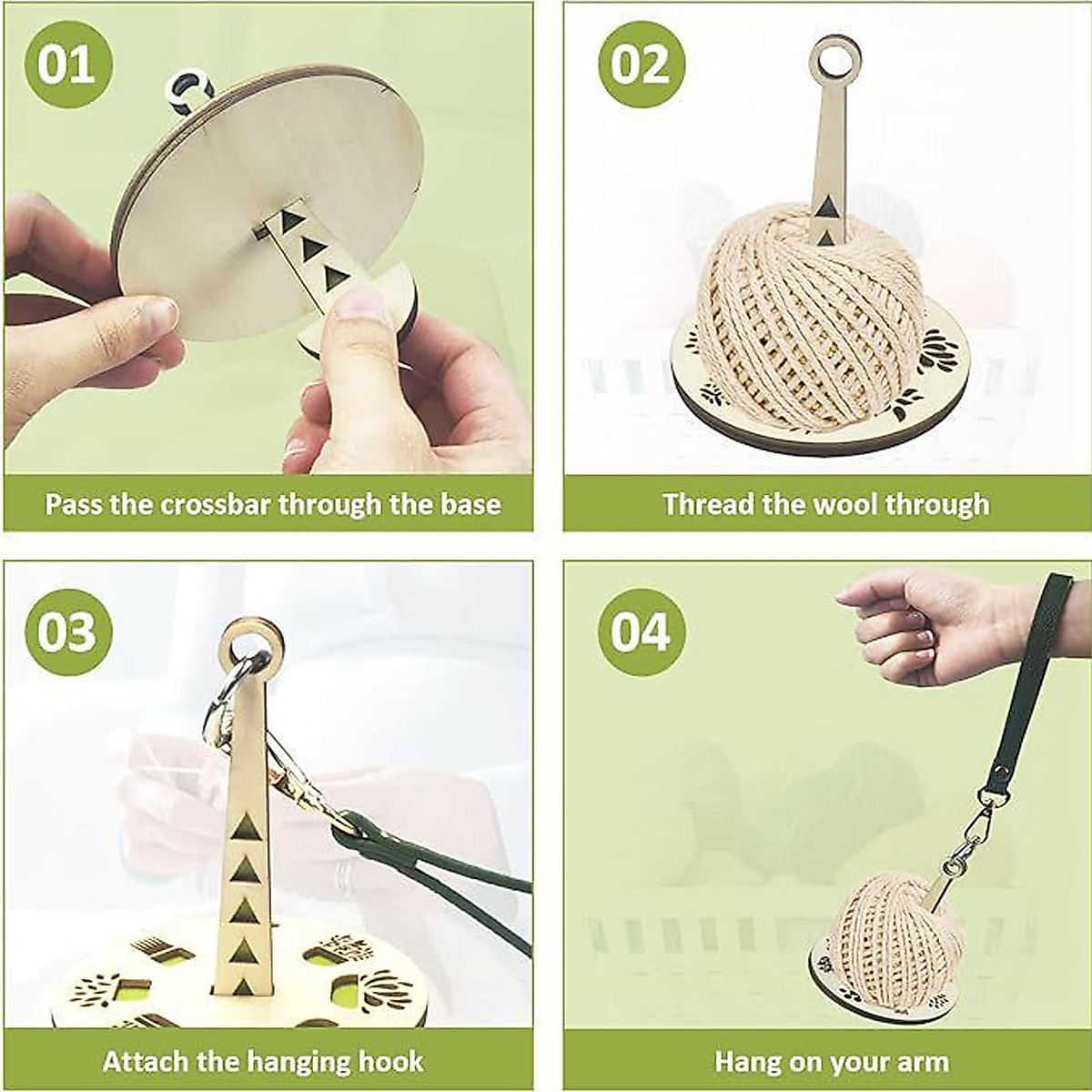 01

Pass the crossbar through the base

02

Thread the wool through

03

Attach the hanging hook

04

Hang on your arm