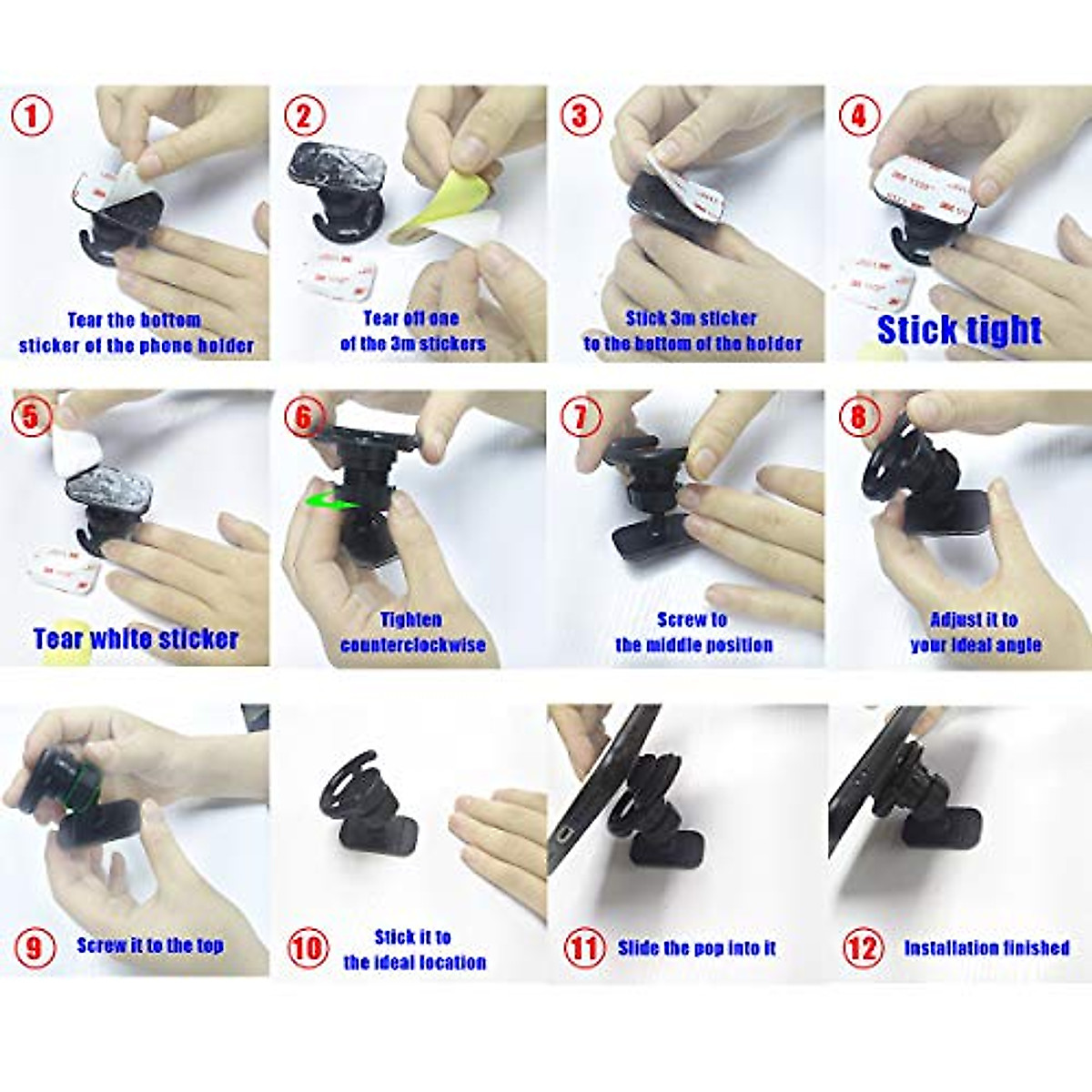 1
Tear the bottom sticker of the phone holder

2
Tear off one of the 3m stickers

3
Stick 3m sticker to the bottom of the holder

4
Stick tight

5
Tear white sticker

6
Tighten counterclockwise

7
Screw to the middle position

8
Adjust it to your ideal angle

9
Screw it to the top

10
Stick it to the ideal location

11
Slide the pop into it

12
Installation finished