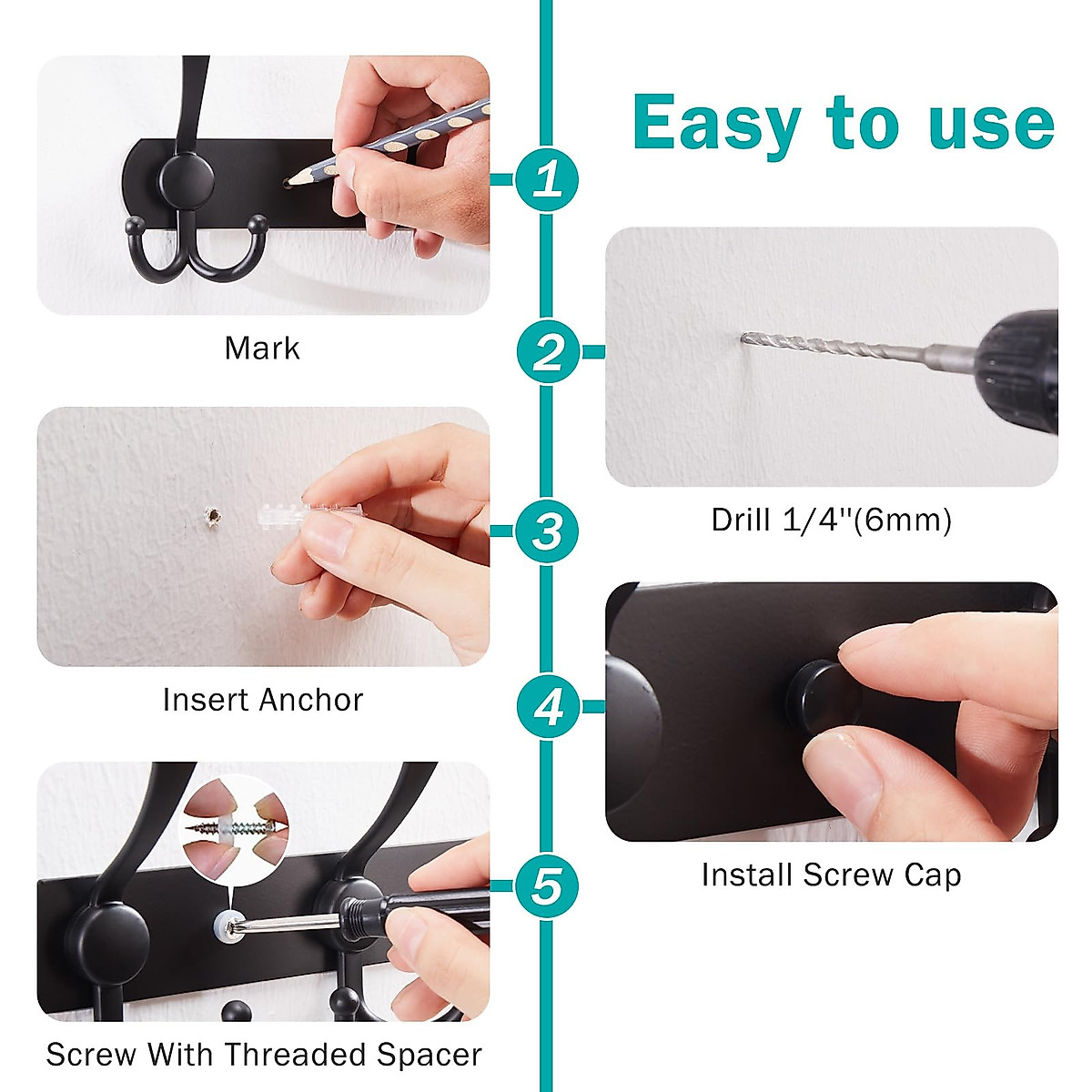 Easy to use

1

Mark

2

Drill 1/4''(6mm)

3

Insert Anchor

4

Install Screw Cap

5

Screw With Threaded Spacer