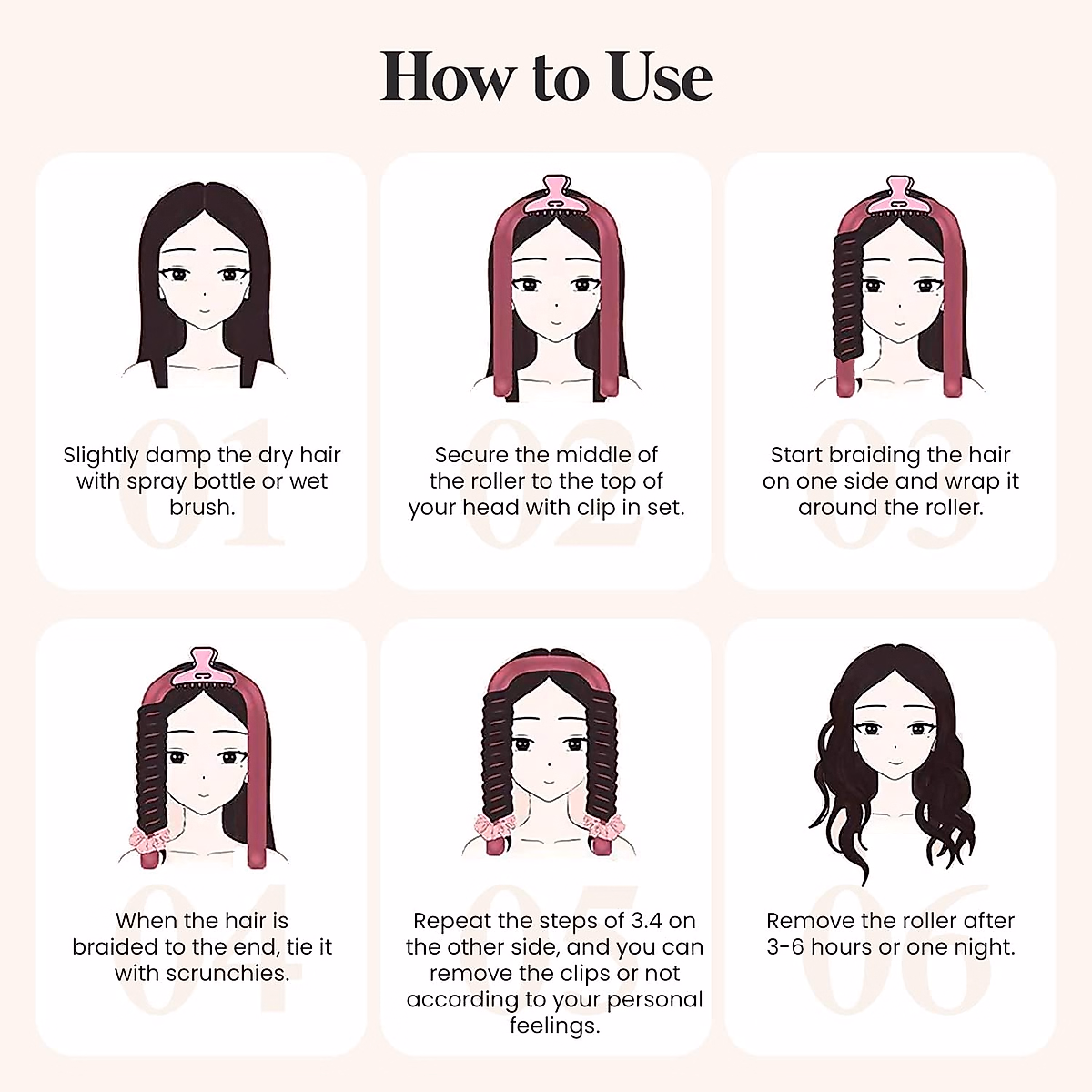 How to Use

01
Slightly damp the dry hair with spray bottle or wet brush.

02
Secure the middle of the roller to the top of your head with clip in set.

03
Start braiding the hair on one side and wrap it around the roller.

04
When the hair is braided to the end, tie it with scrunchies.

05
Repeat the steps of 3.4 on the other side, and you can remove the clips or not according to your personal feelings.

06
Remove the roller after 3-6 hours or one night.