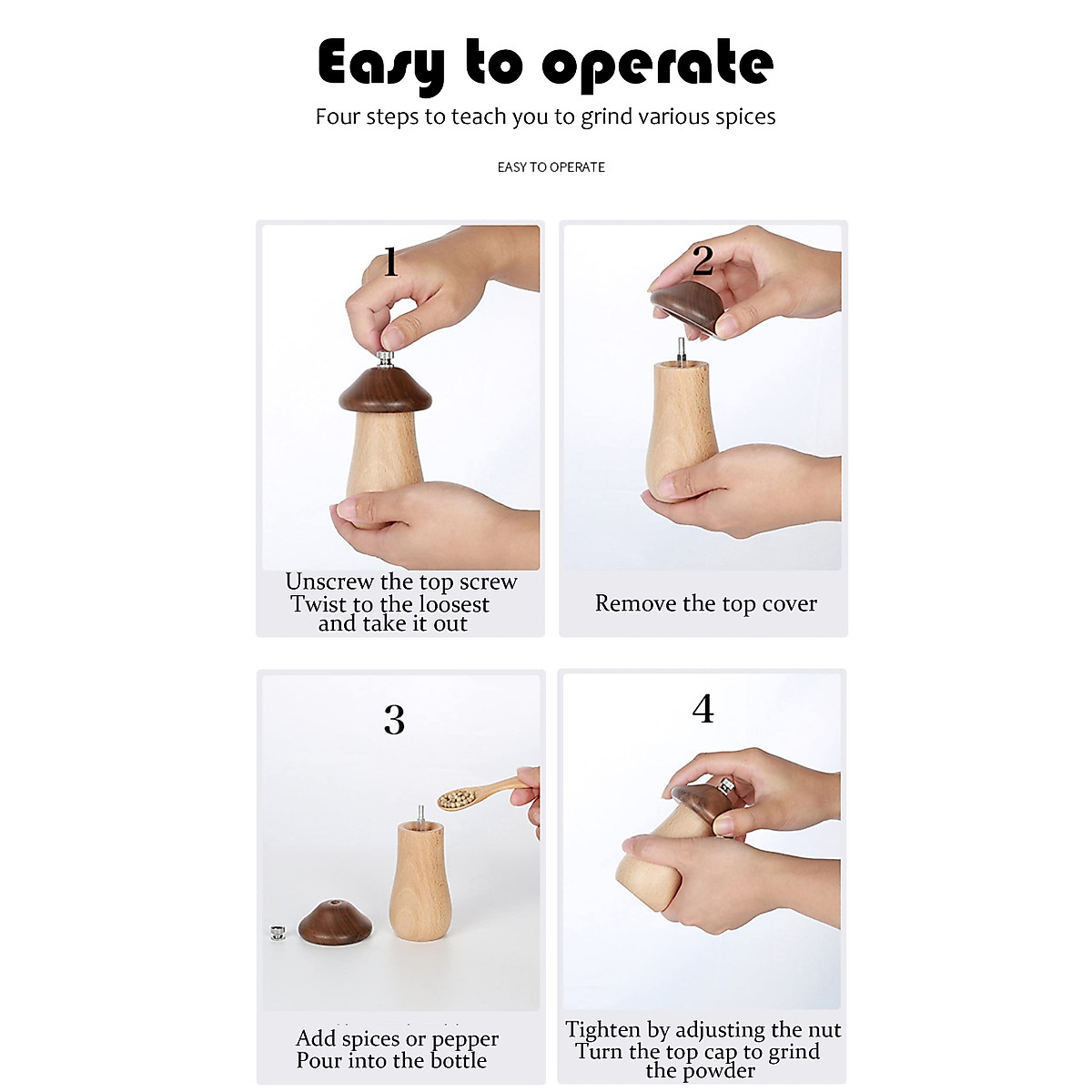 Easy to operate
Four steps to teach you to grind various spices

EASY TO OPERATE

1

Unscrew the top screw
Twist to the loosest
and take it out

2

Remove the top cover

3

Add spices or pepper
Pour into the bottle

4

Tighten by adjusting the nut
Turn the top cap to grind
the powder