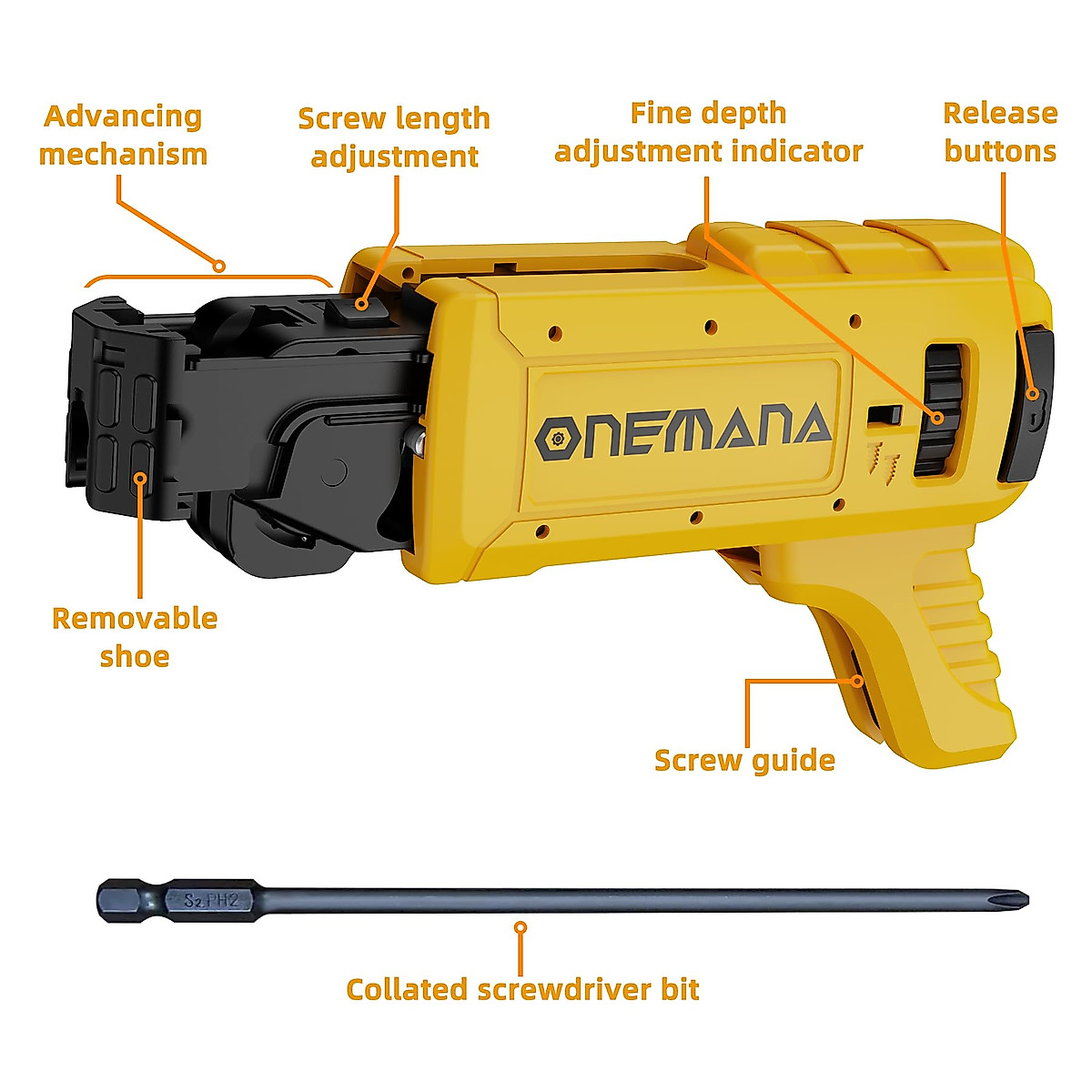 Advancing mechanism

Screw length adjustment

Fine depth adjustment indicator

Release buttons

ONEMANA

Removable shoe

Screw guide

S2 PH2

Collated screwdriver bit