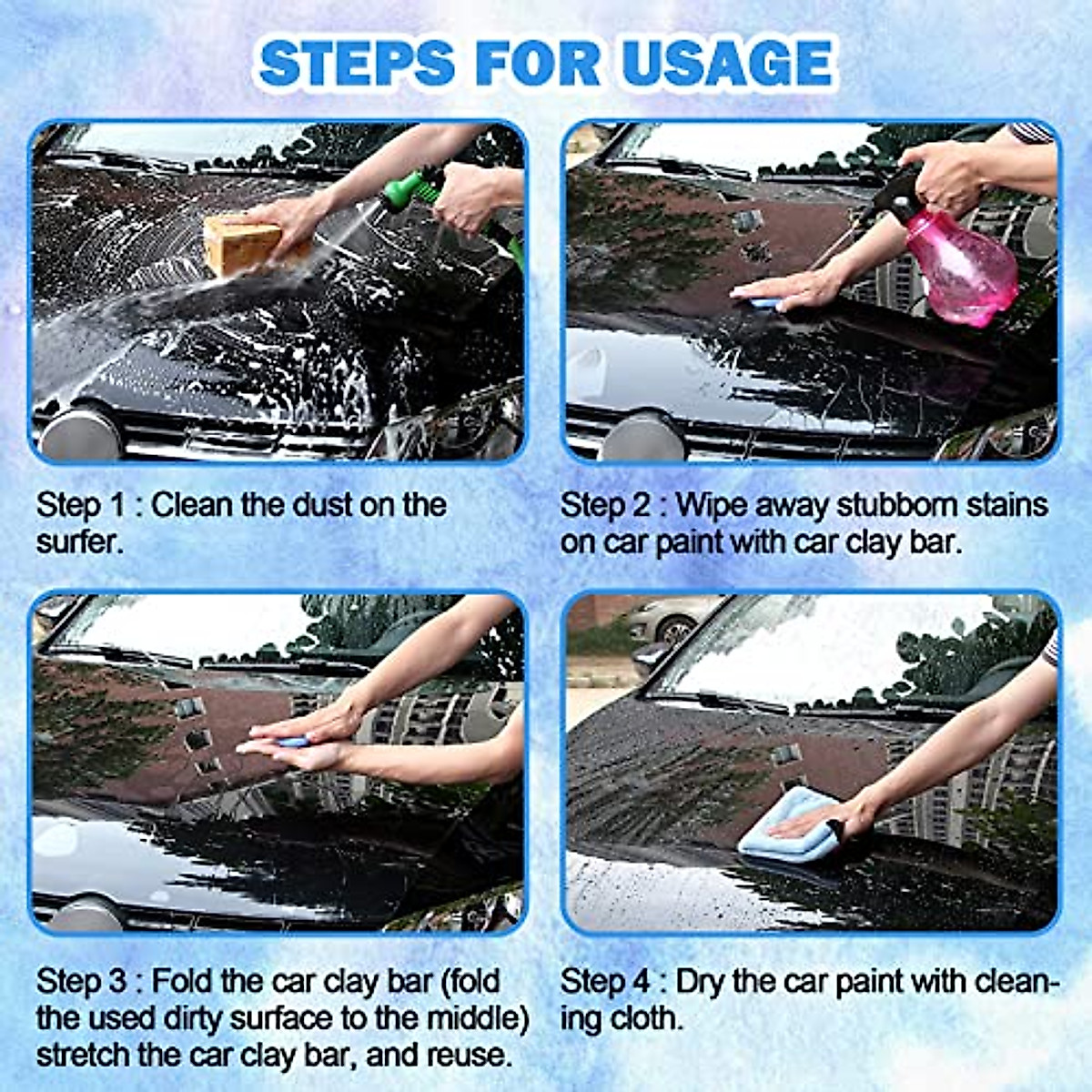 STEPS FOR USAGE

Step 1 : Clean the dust on the surfer.

Step 2 : Wipe away stubborn stains on car paint with car clay bar.

Step 3 : Fold the car clay bar (fold the used dirty surface to the middle) stretch the car clay bar, and reuse.

Step 4 : Dry the car paint with cleaning cloth.