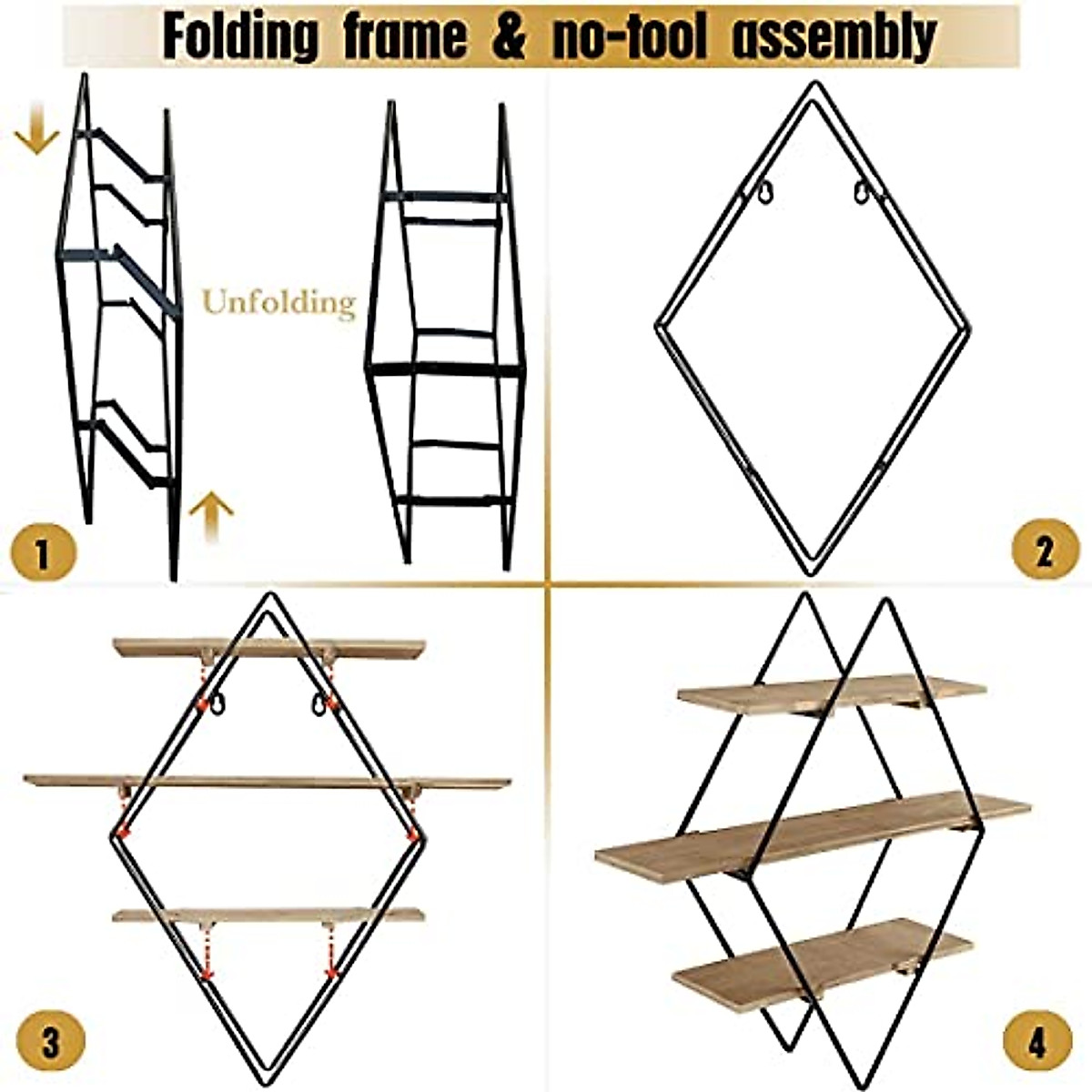 Folding frame & no-tool assembly

Unfolding

1

2

3

4