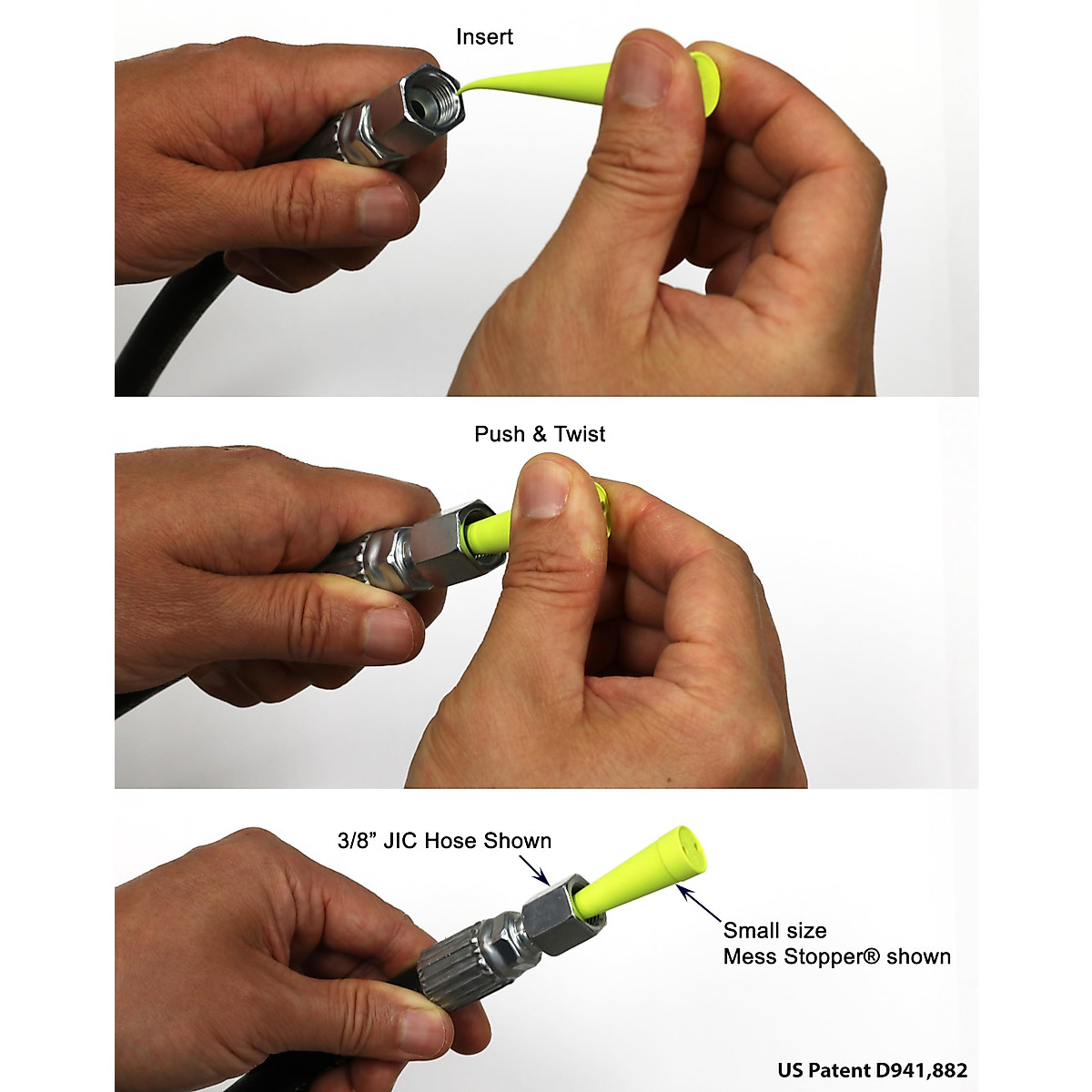 Insert

Push & Twist

3/8” JIC Hose Shown

Small size
Mess Stopper® shown

US Patent D941,882