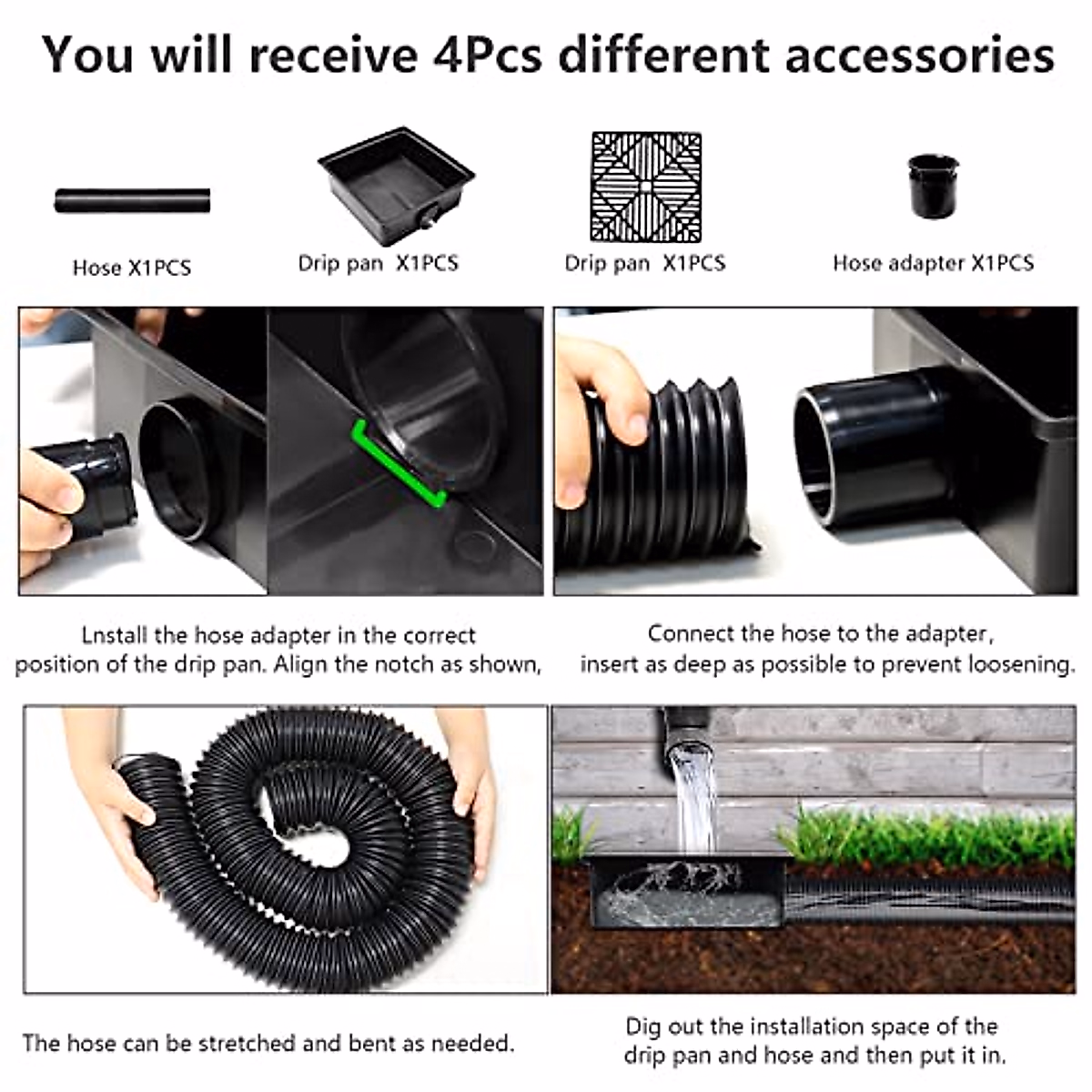 You will receive 4Pcs different accessories

Hose X1PCS

Drip pan X1PCS

Drip pan X1PCS

Hose adapter X1PCS

Lnstall the hose adapter in the correct position of the drip pan. Align the notch as shown,

Connect the hose to the adapter, insert as deep as possible to prevent loosening.

The hose can be stretched and bent as needed.

Dig out the installation space of the drip pan and hose and then put it in.